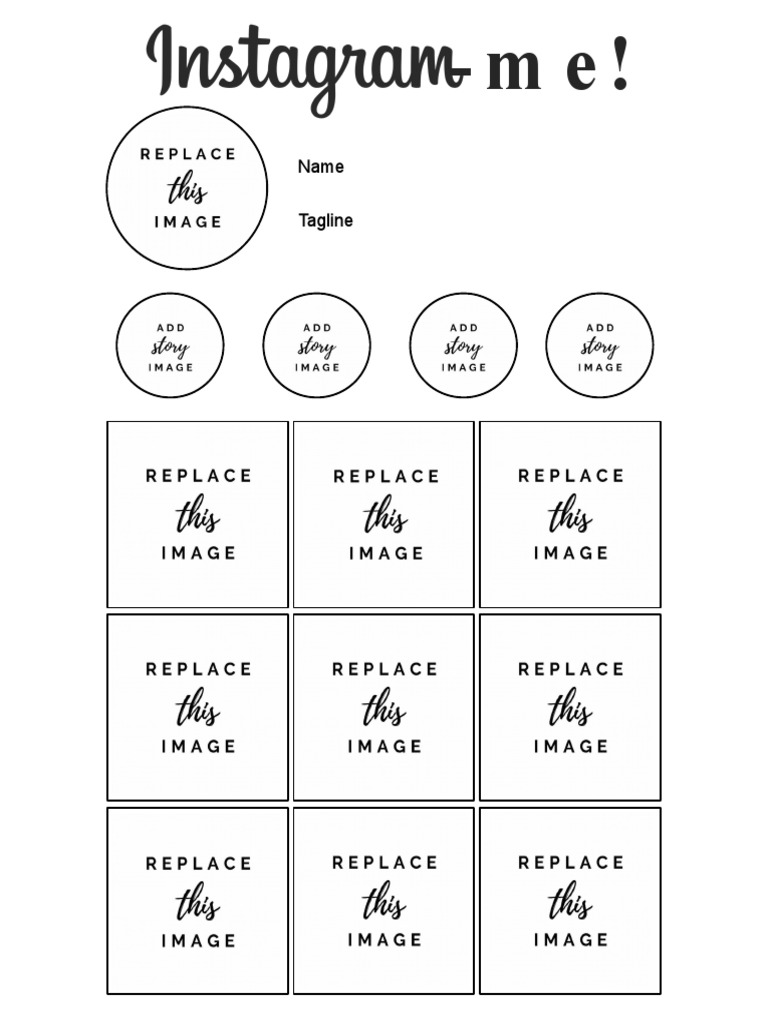 Instagram m e !

REPLACE
this
IMAGE

Name

Tagline

ADD
story
IMAGE

ADD
story
IMAGE

ADD
story
IMAGE

ADD
story
IMAGE

REPLACE
this
IMAGE

REPLACE
this
IMAGE

REPLACE
this
IMAGE

REPLACE
this
IMAGE

REPLACE
this
IMAGE

REPLACE
this
IMAGE

REPLACE
this
IMAGE

REPLACE
this
IMAGE

REPLACE
this
IMAGE