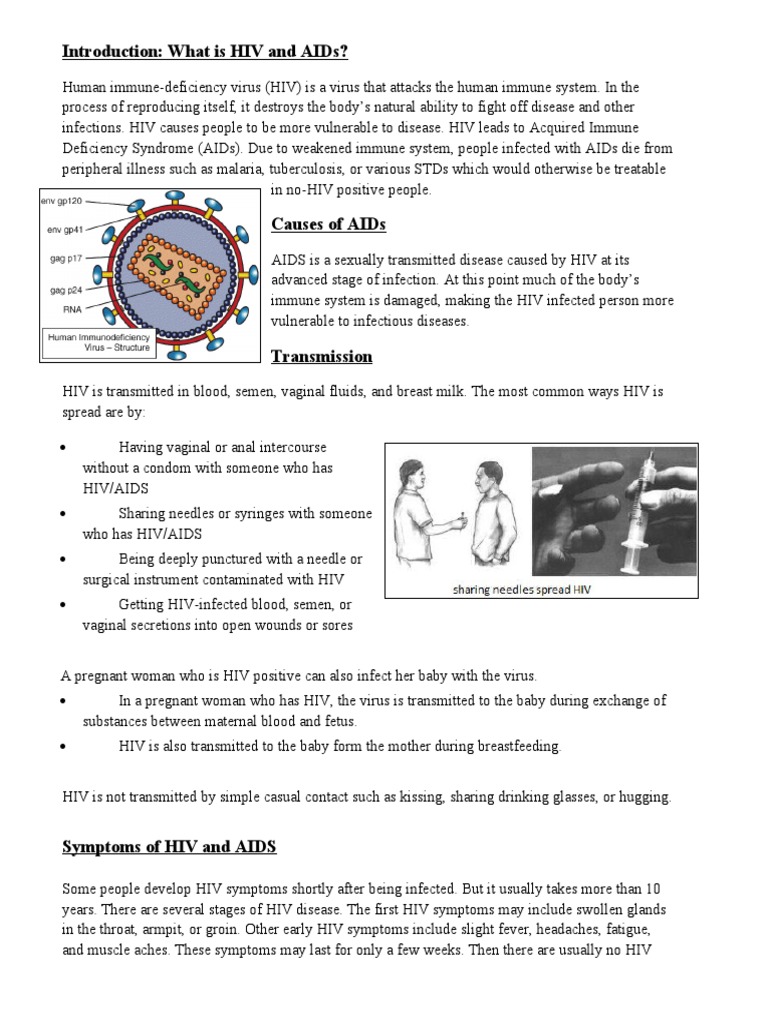 Introduction: What is HIV and AIDs?

Human immune-deficiency virus (HIV) is a virus that attacks the human immune system. In the process of reproducing itself, it destroys the body's natural ability to fight off disease and other infections. HIV causes people to be more vulnerable to disease. HIV leads to Acquired Immune Deficiency Syndrome (AIDs). Due to weakened immune system, people infected with AIDs die from peripheral illness such as malaria, tuberculosis, or various STDs which would otherwise be treatable in no-HIV positive people.

env gp120
env gp41
gag p17
gag p24
RNA
Human Immunodeficiency Virus – Structure

Causes of AIDs

AIDS is a sexually transmitted disease caused by HIV at its advanced stage of infection. At this point much of the body's immune system is damaged, making the HIV infected person more vulnerable to infectious diseases.

Transmission

HIV is transmitted in blood, semen, vaginal fluids, and breast milk. The most common ways HIV is spread are by:

• Having vaginal or anal intercourse without a condom with someone who has HIV/AIDS
• Sharing needles or syringes with someone who has HIV/AIDS
• Being deeply punctured with a needle or surgical instrument contaminated with HIV
• Getting HIV-infected blood, semen, or vaginal secretions into open wounds or sores

sharing needles spread HIV

A pregnant woman who is HIV positive can also infect her baby with the virus.
• In a pregnant woman who has HIV, the virus is transmitted to the baby during exchange of substances between maternal blood and fetus.
• HIV is also transmitted to the baby form the mother during breastfeeding.

HIV is not transmitted by simple casual contact such as kissing, sharing drinking glasses, or hugging.

Symptoms of HIV and AIDS

Some people develop HIV symptoms shortly after being infected. But it usually takes more than 10 years. There are several stages of HIV disease. The first HIV symptoms may include swollen glands in the throat, armpit, or groin. Other early HIV symptoms include slight fever, headaches, fatigue, and muscle aches. These symptoms may last for only a few weeks. Then there are usually no HIV