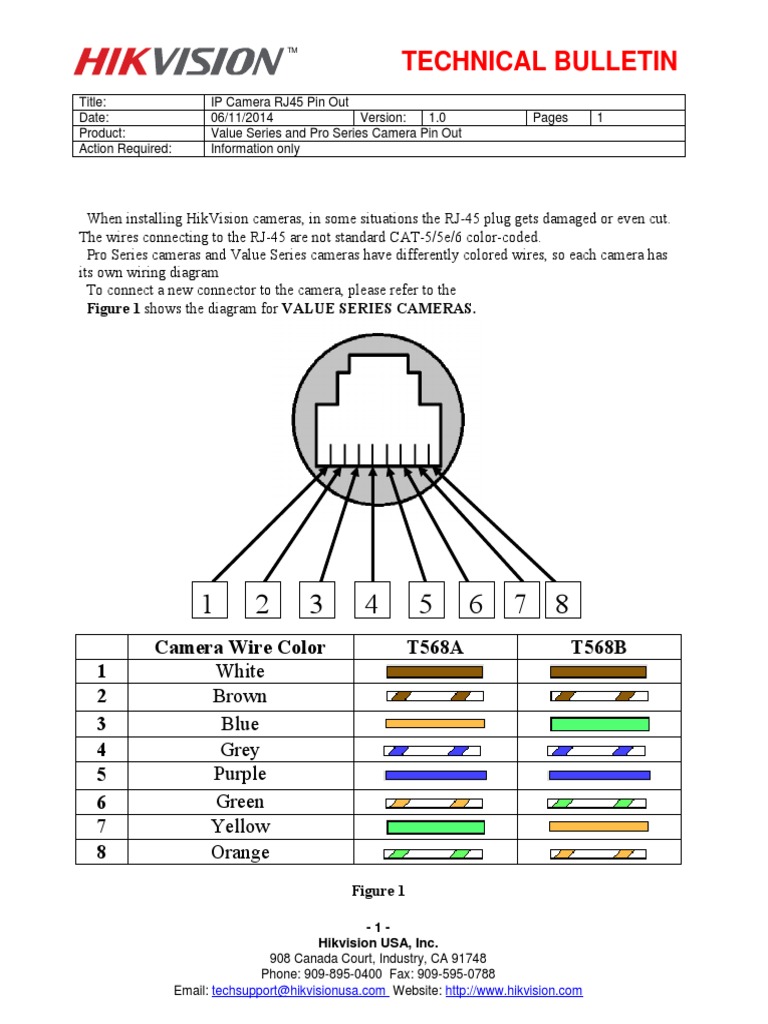 HIKVISION™

TECHNICAL BULLETIN

| Title: | IP Camera RJ45 Pin Out | | | | |
|---|---|---|---|---|---|
| Date: | 06/11/2014 | Version: | 1.0 | Pages | 1 |
| Product: | Value Series and Pro Series Camera Pin Out | | | | |
| Action Required: | Information only | | | | |

When installing HikVision cameras, in some situations the RJ-45 plug gets damaged or even cut. The wires connecting to the RJ-45 are not standard CAT-5/5e/6 color-coded.

Pro Series cameras and Value Series cameras have differently colored wires, so each camera has its own wiring diagram

To connect a new connector to the camera, please refer to the

Figure 1 shows the diagram for VALUE SERIES CAMERAS.

1 2 3 4 5 6 7 8

| | Camera Wire Color | T568A | T568B |
|---|---|---|---|
| 1 | White | | |
| 2 | Brown | | |
| 3 | Blue | | |
| 4 | Grey | | |
| 5 | Purple | | |
| 6 | Green | | |
| 7 | Yellow | | |
| 8 | Orange | | |

Figure 1

- 1 -
Hikvision USA, Inc.
908 Canada Court, Industry, CA 91748
Phone: 909-895-0400 Fax: 909-595-0788
Email: techsupport@hikvisionusa.com Website: http://www.hikvision.com