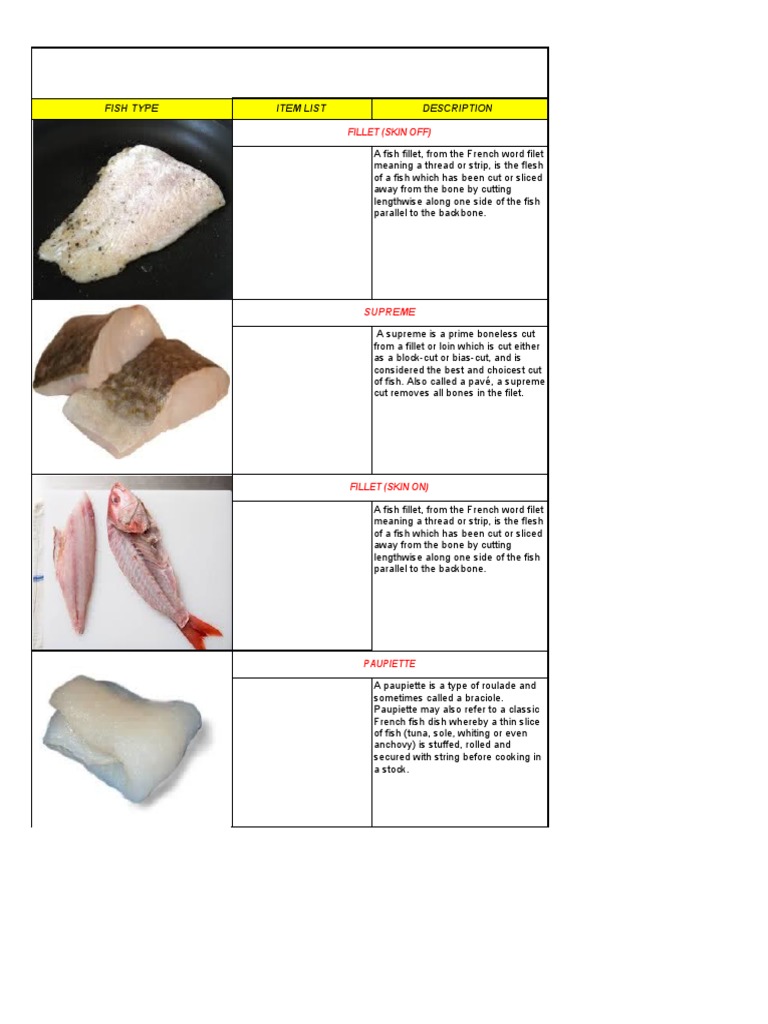 | FISH TYPE | ITEM LIST | DESCRIPTION |
|---|---|---|
| | FILLET (SKIN OFF) | |
| | | A fish fillet, from the French word filet meaning a thread or strip, is the flesh of a fish which has been cut or sliced away from the bone by cutting lengthwise along one side of the fish parallel to the backbone. |
| | SUPREME | |
| | | A supreme is a prime boneless cut from a fillet or loin which is cut either as a block-cut or bias-cut, and is considered the best and choicest cut of fish. Also called a pavé, a supreme cut removes all bones in the filet. |
| | FILLET (SKIN ON) | |
| | | A fish fillet, from the French word filet meaning a thread or strip, is the flesh of a fish which has been cut or sliced away from the bone by cutting lengthwise along one side of the fish parallel to the backbone. |
| | PAUPIETTE | |
| | | A paupiette is a type of roulade and sometimes called a braciole. Paupiette may also refer to a classic French fish dish whereby a thin slice of fish (tuna, sole, whiting or even anchovy) is stuffed, rolled and secured with string before cooking in a stock. |