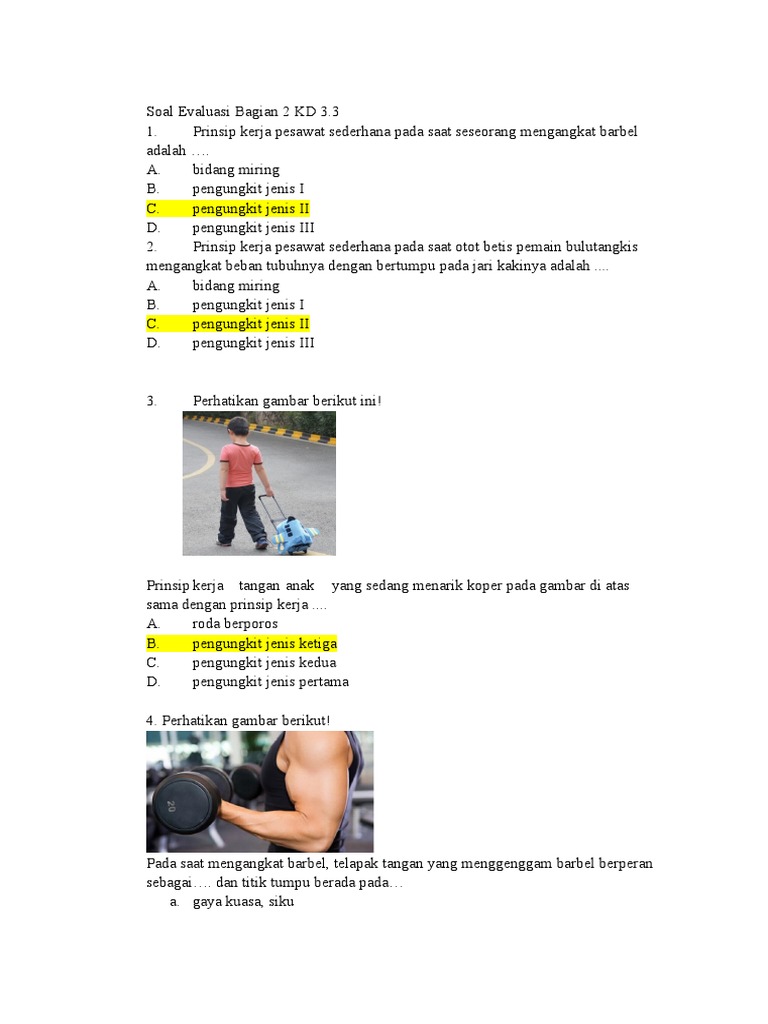 Soal Evaluasi Bagian 2 KD 3.3

1. Prinsip kerja pesawat sederhana pada saat seseorang mengangkat barbel adalah ....

A. bidang miring
B. pengungkit jenis I
C. pengungkit jenis II
D. pengungkit jenis III

2. Prinsip kerja pesawat sederhana pada saat otot betis pemain bulutangkis mengangkat beban tubuhnya dengan bertumpu pada jari kakinya adalah ....

A. bidang miring
B. pengungkit jenis I
C. pengungkit jenis II
D. pengungkit jenis III

3. Perhatikan gambar berikut ini!

Prinsip kerja tangan anak yang sedang menarik koper pada gambar di atas sama dengan prinsip kerja ....

A. roda berporos
B. pengungkit jenis ketiga
C. pengungkit jenis kedua
D. pengungkit jenis pertama

4. Perhatikan gambar berikut!

20

Pada saat mengangkat barbel, telapak tangan yang menggenggam barbel berperan sebagai.... dan titik tumpu berada pada...

a. gaya kuasa, siku