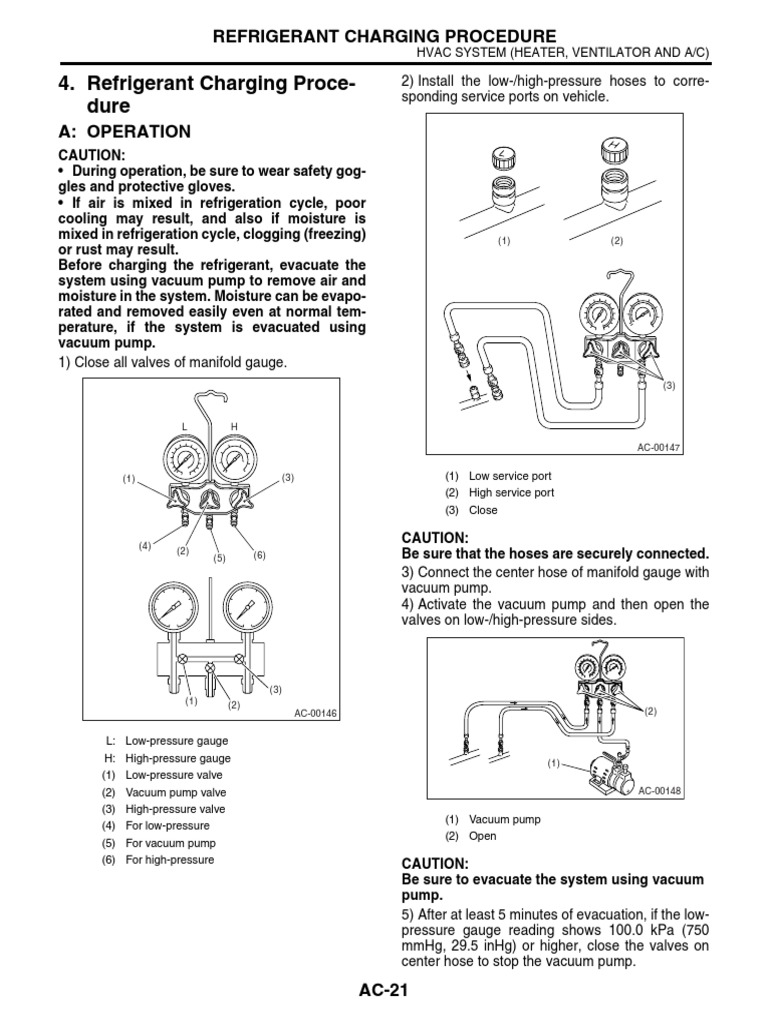 REFRIGERANT CHARGING PROCEDURE
HVAC SYSTEM (HEATER, VENTILATOR AND A/C)

4. Refrigerant Charging Procedure

A: OPERATION

CAUTION:
• During operation, be sure to wear safety goggles and protective gloves.
• If air is mixed in refrigeration cycle, poor cooling may result, and also if moisture is mixed in refrigeration cycle, clogging (freezing) or rust may result.
Before charging the refrigerant, evacuate the system using vacuum pump to remove air and moisture in the system. Moisture can be evaporated and removed easily even at normal temperature, if the system is evacuated using vacuum pump.

1) Close all valves of manifold gauge.

L H (1) (3) (4) (2) (5) (6) (1) (2) (3) AC-00146

L: Low-pressure gauge
H: High-pressure gauge
(1) Low-pressure valve
(2) Vacuum pump valve
(3) High-pressure valve
(4) For low-pressure
(5) For vacuum pump
(6) For high-pressure

2) Install the low-/high-pressure hoses to corresponding service ports on vehicle.

L H (1) (2) (3) AC-00147

(1) Low service port
(2) High service port
(3) Close

CAUTION:
Be sure that the hoses are securely connected.

3) Connect the center hose of manifold gauge with vacuum pump.
4) Activate the vacuum pump and then open the valves on low-/high-pressure sides.

(2) (1) AC-00148

(1) Vacuum pump
(2) Open

CAUTION:
Be sure to evacuate the system using vacuum pump.

5) After at least 5 minutes of evacuation, if the low-pressure gauge reading shows 100.0 kPa (750 mmHg, 29.5 inHg) or higher, close the valves on center hose to stop the vacuum pump.

AC-21