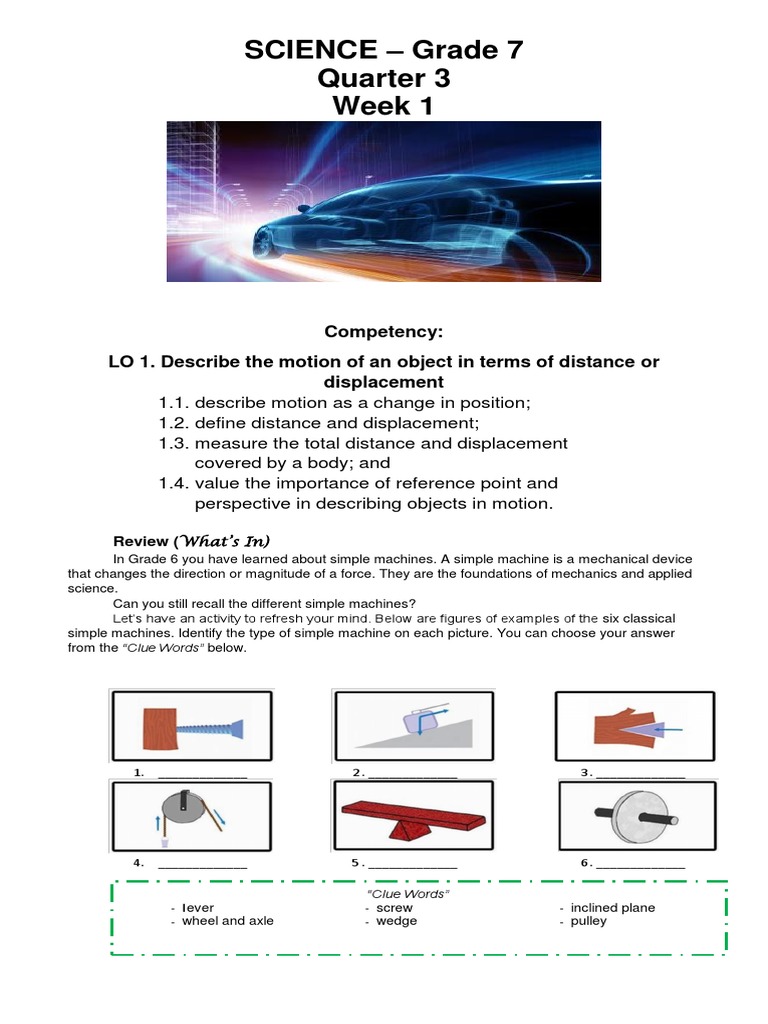 SCIENCE – Grade 7
Quarter 3
Week 1

Competency:

LO 1. Describe the motion of an object in terms of distance or displacement

1.1. describe motion as a change in position;
1.2. define distance and displacement;
1.3. measure the total distance and displacement covered by a body; and
1.4. value the importance of reference point and perspective in describing objects in motion.

Review (What's In)

In Grade 6 you have learned about simple machines. A simple machine is a mechanical device that changes the direction or magnitude of a force. They are the foundations of mechanics and applied science.

Can you still recall the different simple machines?

Let's have an activity to refresh your mind. Below are figures of examples of the six classical simple machines. Identify the type of simple machine on each picture. You can choose your answer from the "Clue Words" below.

1. ____________ 2. ____________ 3. ____________

4. ____________ 5. ____________ 6. ____________

"Clue Words"

- lever
- wheel and axle
- screw
- wedge
- inclined plane
- pulley