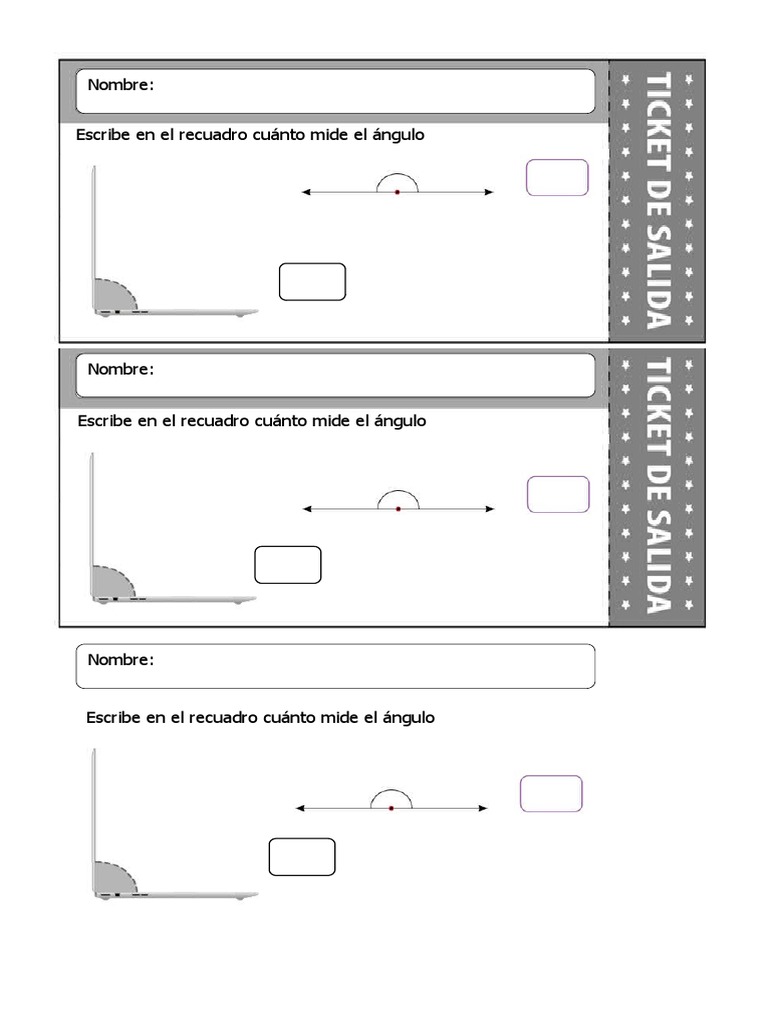 Nombre:

Escribe en el recuadro cuánto mide el ángulo

TICKET DE SALIDA

Nombre:

Escribe en el recuadro cuánto mide el ángulo

TICKET DE SALIDA

Nombre:

Escribe en el recuadro cuánto mide el ángulo