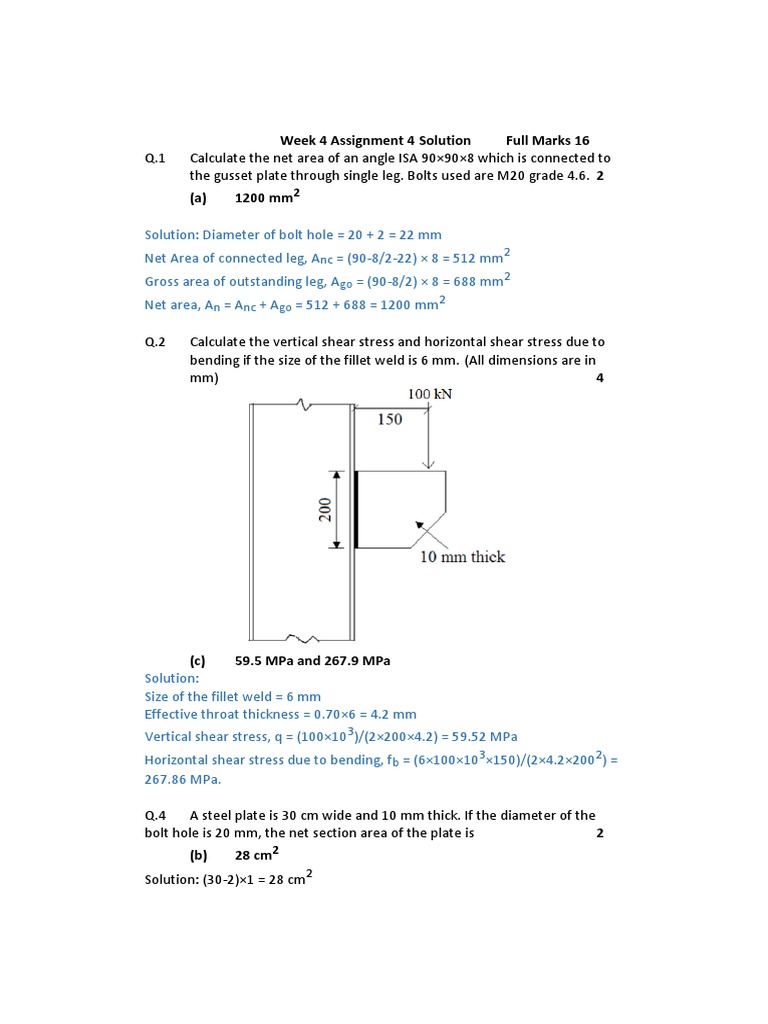 Week 4 Assignment 4 Solution Full Marks 16

Q.1 Calculate the net area of an angle ISA 90×90×8 which is connected to the gusset plate through single leg. Bolts used are M20 grade 4.6. 2

(a) 1200 mm$^2$

Solution: Diameter of bolt hole = 20 + 2 = 22 mm

Net Area of connected leg, $A_{nc}$ = (90-8/2-22) × 8 = 512 mm$^2$

Gross area of outstanding leg, $A_{go}$ = (90-8/2) × 8 = 688 mm$^2$

Net area, $A_n$ = $A_{nc}$ + $A_{go}$ = 512 + 688 = 1200 mm$^2$

Q.2 Calculate the vertical shear stress and horizontal shear stress due to bending if the size of the fillet weld is 6 mm. (All dimensions are in mm) 4

100 kN

150

200

10 mm thick

(c) 59.5 MPa and 267.9 MPa

Solution:
Size of the fillet weld = 6 mm
Effective throat thickness = 0.70×6 = 4.2 mm
Vertical shear stress, q = (100×10$^3$)/(2×200×4.2) = 59.52 MPa
Horizontal shear stress due to bending, $f_b$ = (6×100×10$^3$×150)/(2×4.2×200$^2$) = 267.86 MPa.

Q.4 A steel plate is 30 cm wide and 10 mm thick. If the diameter of the bolt hole is 20 mm, the net section area of the plate is 2

(b) 28 cm$^2$

Solution: (30-2)×1 = 28 cm$^2$