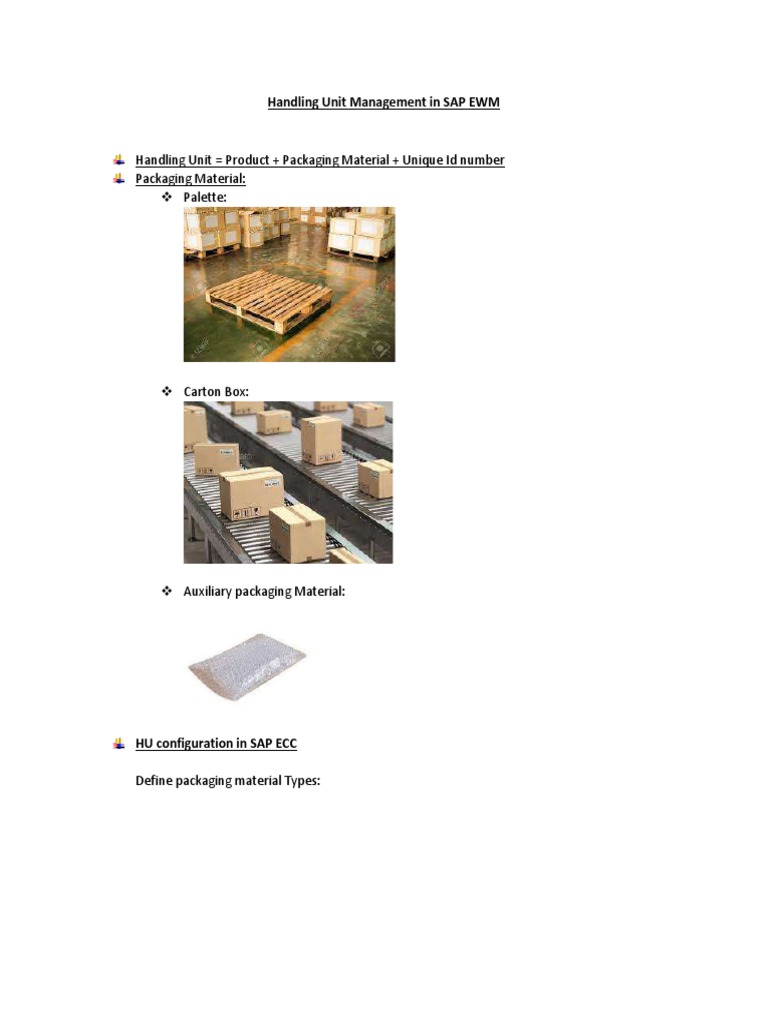 Handling Unit Management in SAP EWM

Handling Unit = Product + Packaging Material + Unique Id number

Packaging Material:

Palette:

Carton Box:

Auxiliary packaging Material:

HU configuration in SAP ECC

Define packaging material Types: