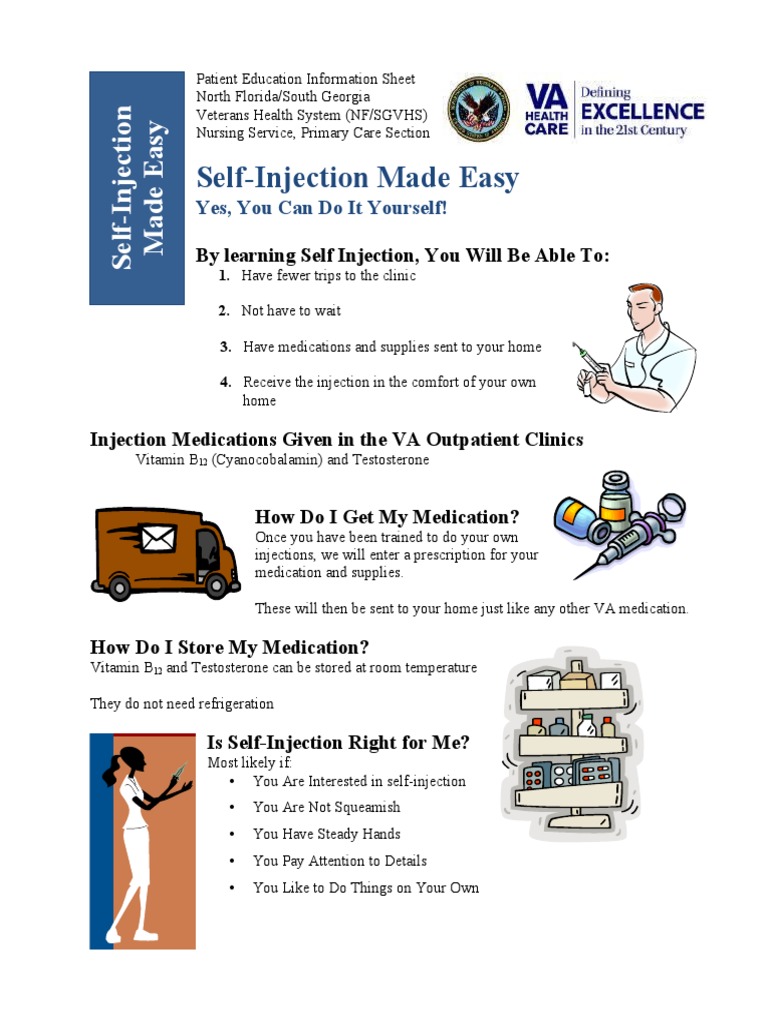 Self-Injection Made Easy

Patient Education Information Sheet
North Florida/South Georgia
Veterans Health System (NF/SGVHS)
Nursing Service, Primary Care Section

VA HEALTH CARE Defining EXCELLENCE in the 21st Century

Self-Injection Made Easy
Yes, You Can Do It Yourself!

By learning Self Injection, You Will Be Able To:
1. Have fewer trips to the clinic
2. Not have to wait
3. Have medications and supplies sent to your home
4. Receive the injection in the comfort of your own home

Injection Medications Given in the VA Outpatient Clinics
Vitamin $B_{12}$ (Cyanocobalamin) and Testosterone

How Do I Get My Medication?
Once you have been trained to do your own injections, we will enter a prescription for your medication and supplies.

These will then be sent to your home just like any other VA medication.

How Do I Store My Medication?
Vitamin $B_{12}$ and Testosterone can be stored at room temperature

They do not need refrigeration

Is Self-Injection Right for Me?
Most likely if:
• You Are Interested in self-injection
• You Are Not Squeamish
• You Have Steady Hands
• You Pay Attention to Details
• You Like to Do Things on Your Own