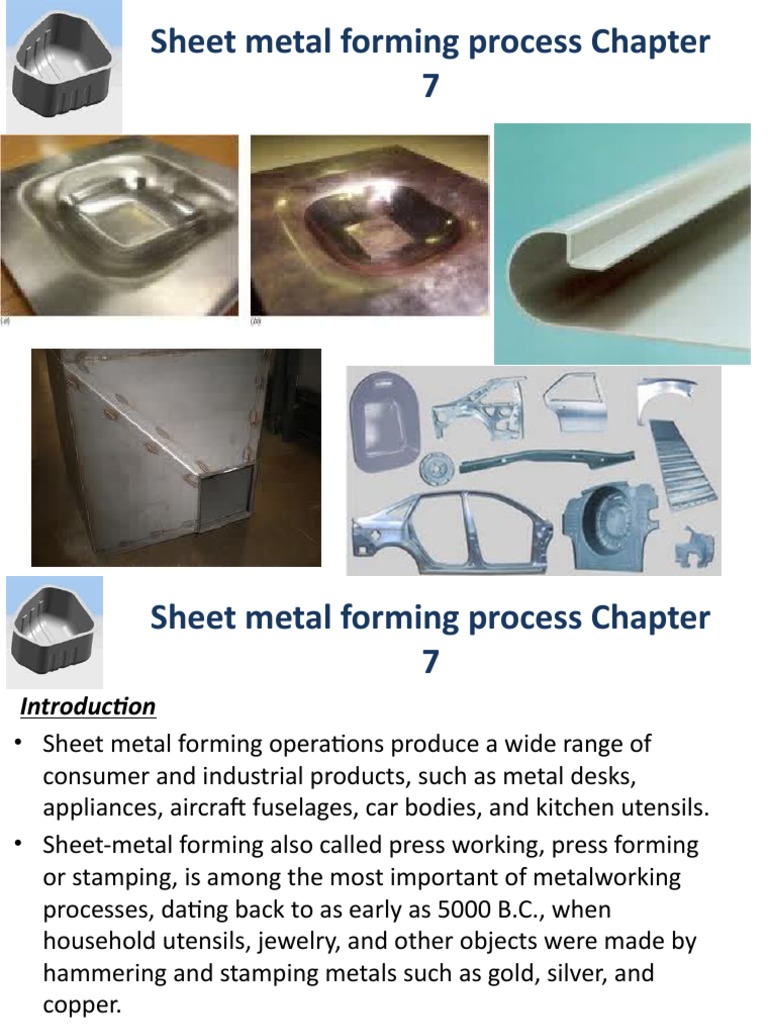 Sheet metal forming process Chapter 7

(a)

(b)

Sheet metal forming process Chapter 7

Introduction

• Sheet metal forming operations produce a wide range of consumer and industrial products, such as metal desks, appliances, aircraft fuselages, car bodies, and kitchen utensils.

• Sheet-metal forming also called press working, press forming or stamping, is among the most important of metalworking processes, dating back to as early as 5000 B.C., when household utensils, jewelry, and other objects were made by hammering and stamping metals such as gold, silver, and copper.