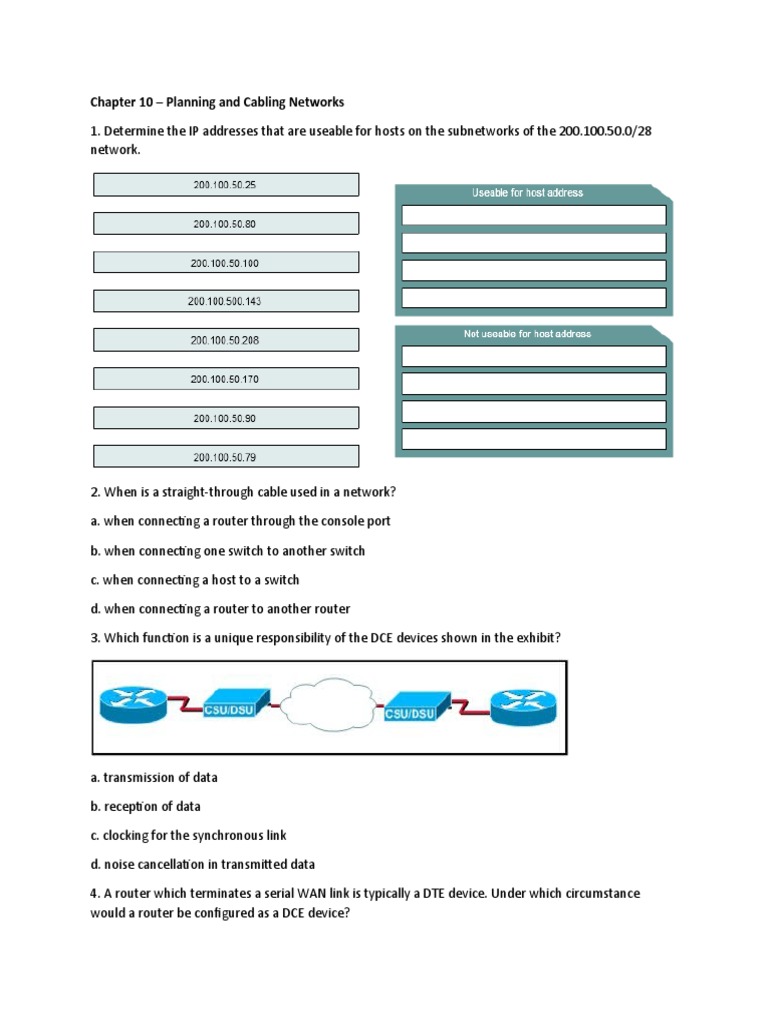 Chapter 10 – Planning and Cabling Networks

1. Determine the IP addresses that are useable for hosts on the subnetworks of the 200.100.50.0/28 network.

200.100.50.25

200.100.50.80

200.100.50.100

200.100.500.143

200.100.50.208

200.100.50.170

200.100.50.90

200.100.50.79

Useable for host address

Not useable for host address

2. When is a straight-through cable used in a network?

a. when connecting a router through the console port

b. when connecting one switch to another switch

c. when connecting a host to a switch

d. when connecting a router to another router

3. Which function is a unique responsibility of the DCE devices shown in the exhibit?

CSU/DSU

CSU/DSU

a. transmission of data

b. reception of data

c. clocking for the synchronous link

d. noise cancellation in transmitted data

4. A router which terminates a serial WAN link is typically a DTE device. Under which circumstance would a router be configured as a DCE device?