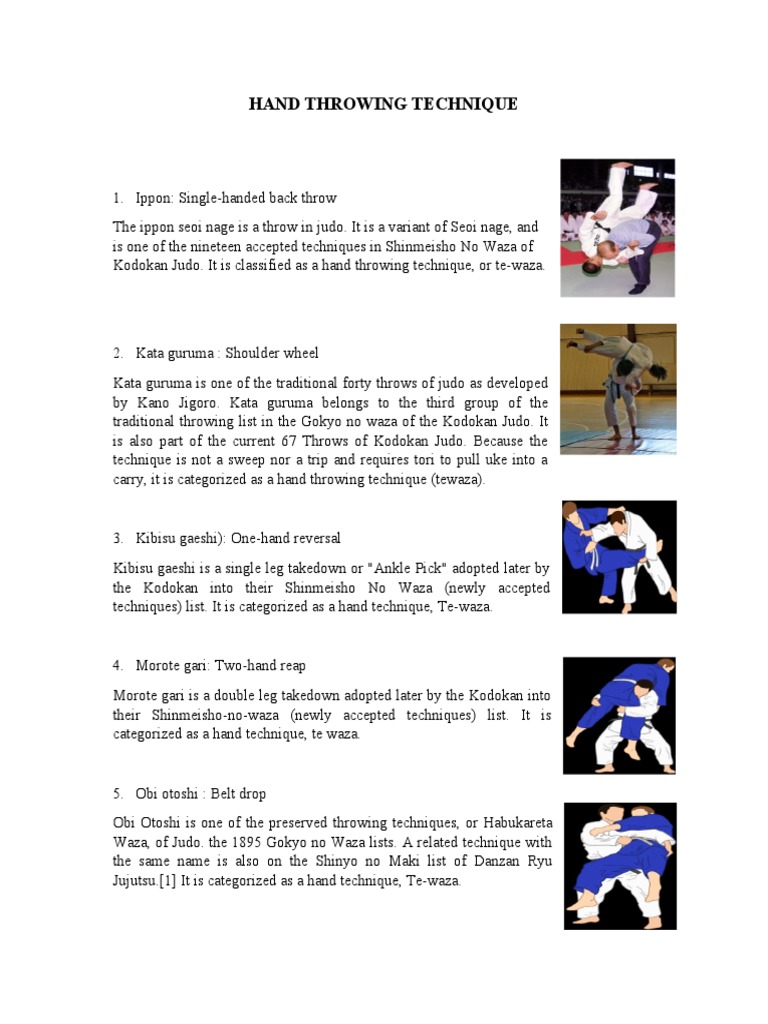 HAND THROWING TECHNIQUE

1. Ippon: Single-handed back throw

The ippon seoi nage is a throw in judo. It is a variant of Seoi nage, and is one of the nineteen accepted techniques in Shinmeisho No Waza of Kodokan Judo. It is classified as a hand throwing technique, or te-waza.

2. Kata guruma : Shoulder wheel

Kata guruma is one of the traditional forty throws of judo as developed by Kano Jigoro. Kata guruma belongs to the third group of the traditional throwing list in the Gokyo no waza of the Kodokan Judo. It is also part of the current 67 Throws of Kodokan Judo. Because the technique is not a sweep nor a trip and requires tori to pull uke into a carry, it is categorized as a hand throwing technique (tewaza).

3. Kibisu gaeshi): One-hand reversal

Kibisu gaeshi is a single leg takedown or "Ankle Pick" adopted later by the Kodokan into their Shinmeisho No Waza (newly accepted techniques) list. It is categorized as a hand technique, Te-waza.

4. Morote gari: Two-hand reap

Morote gari is a double leg takedown adopted later by the Kodokan into their Shinmeisho-no-waza (newly accepted techniques) list. It is categorized as a hand technique, te waza.

5. Obi otoshi : Belt drop

Obi Otoshi is one of the preserved throwing techniques, or Habukareta Waza, of Judo. the 1895 Gokyo no Waza lists. A related technique with the same name is also on the Shinyo no Maki list of Danzan Ryu Jujutsu.[1] It is categorized as a hand technique, Te-waza.