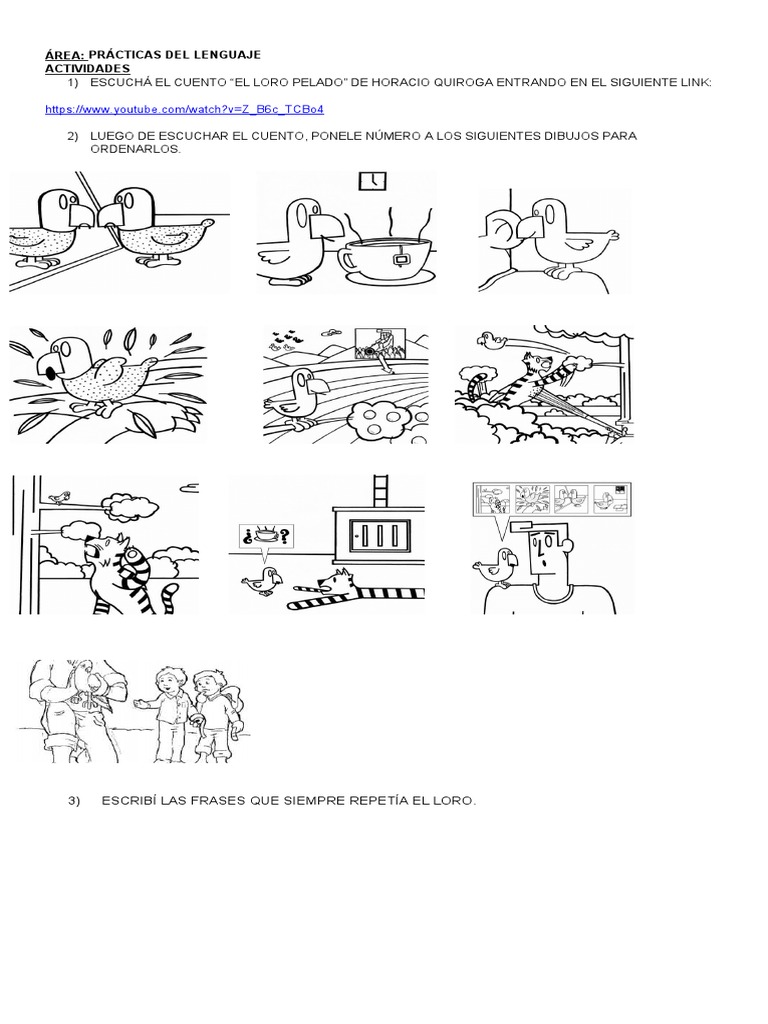 ÁREA: PRÁCTICAS DEL LENGUAJE
ACTIVIDADES

1) ESCUCHÁ EL CUENTO "EL LORO PELADO" DE HORACIO QUIROGA ENTRANDO EN EL SIGUIENTE LINK:

https://www.youtube.com/watch?v=Z_B6c_TCBo4

2) LUEGO DE ESCUCHAR EL CUENTO, PONELE NÚMERO A LOS SIGUIENTES DIBUJOS PARA ORDENARLOS.

¿ ?

3) ESCRIBÍ LAS FRASES QUE SIEMPRE REPETÍA EL LORO.