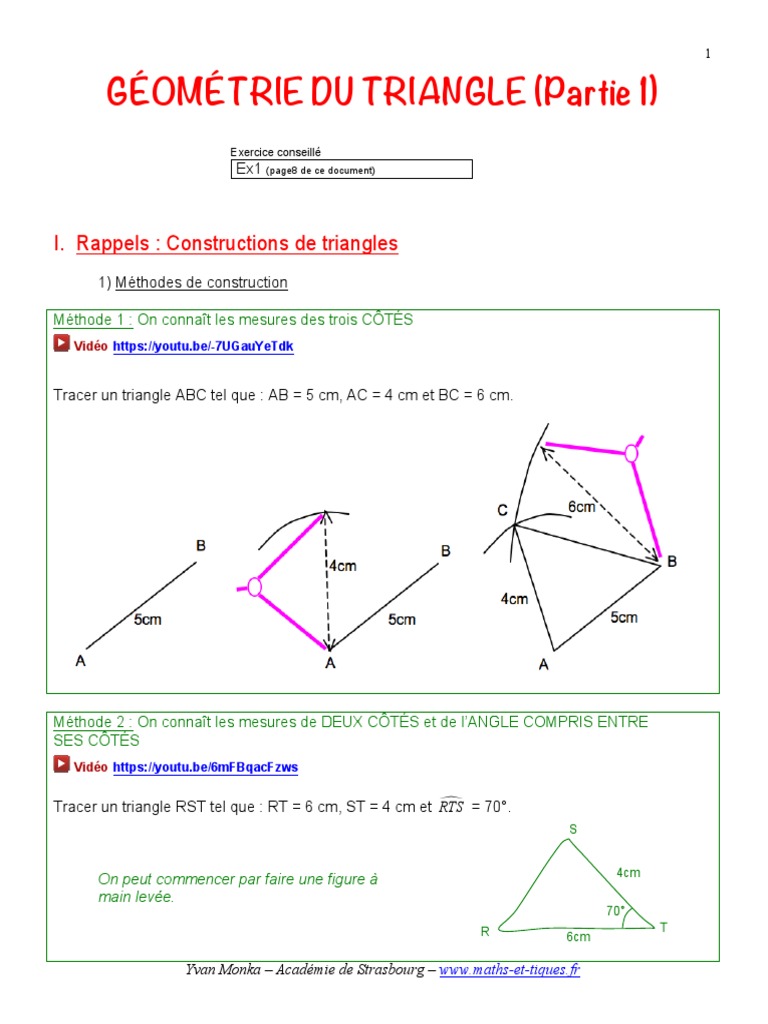 1

GÉOMÉTRIE DU TRIANGLE (Partie 1)

Exercice conseillé
Ex1 (page8 de ce document)

I. Rappels : Constructions de triangles

1) Méthodes de construction

Méthode 1 : On connaît les mesures des trois CÔTÉS

Vidéo https://youtu.be/-7UGauYeTdk

Tracer un triangle ABC tel que : AB = 5 cm, AC = 4 cm et BC = 6 cm.

B
5cm
A

4cm
B
5cm
A

C
6cm
B
4cm
5cm
A

Méthode 2 : On connaît les mesures de DEUX CÔTÉS et de l'ANGLE COMPRIS ENTRE SES CÔTÉS

Vidéo https://youtu.be/6mFBqacFzws

Tracer un triangle RST tel que : RT = 6 cm, ST = 4 cm et $\widehat{RTS}$ = 70°.

On peut commencer par faire une figure à main levée.

S
4cm
70°
R
T
6cm

Yvan Monka – Académie de Strasbourg – www.maths-et-tiques.fr