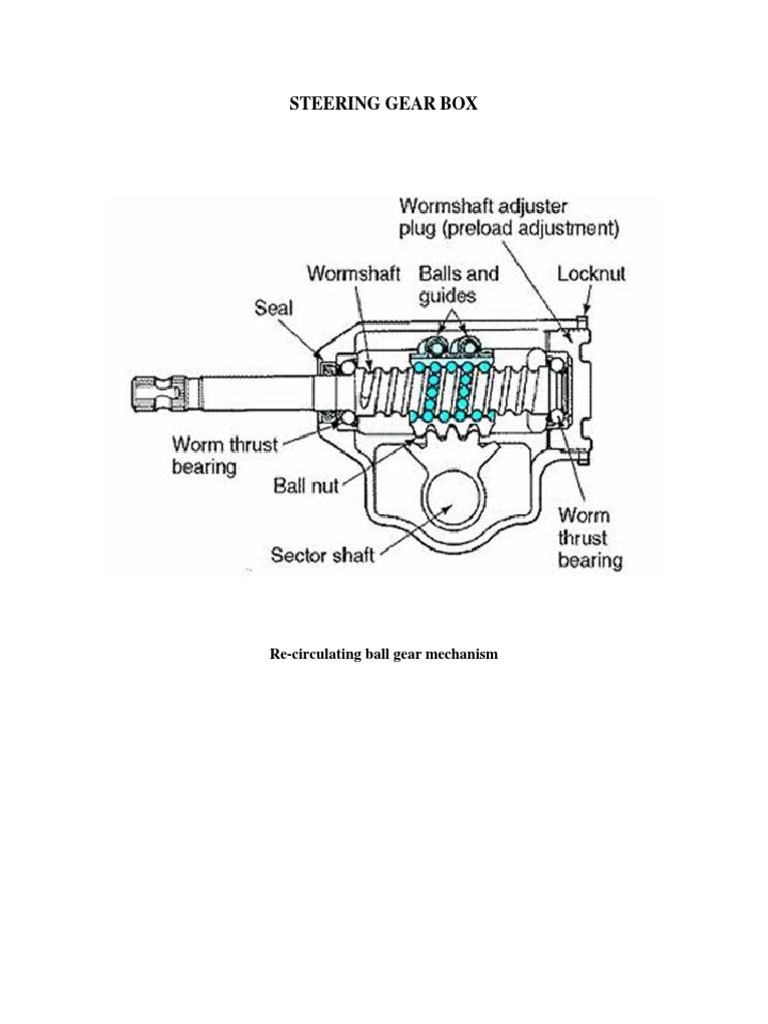 STEERING GEAR BOX

Wormshaft adjuster plug (preload adjustment)

Wormshaft

Balls and guides

Locknut

Seal

Worm thrust bearing

Ball nut

Sector shaft

Worm thrust bearing

Re-circulating ball gear mechanism