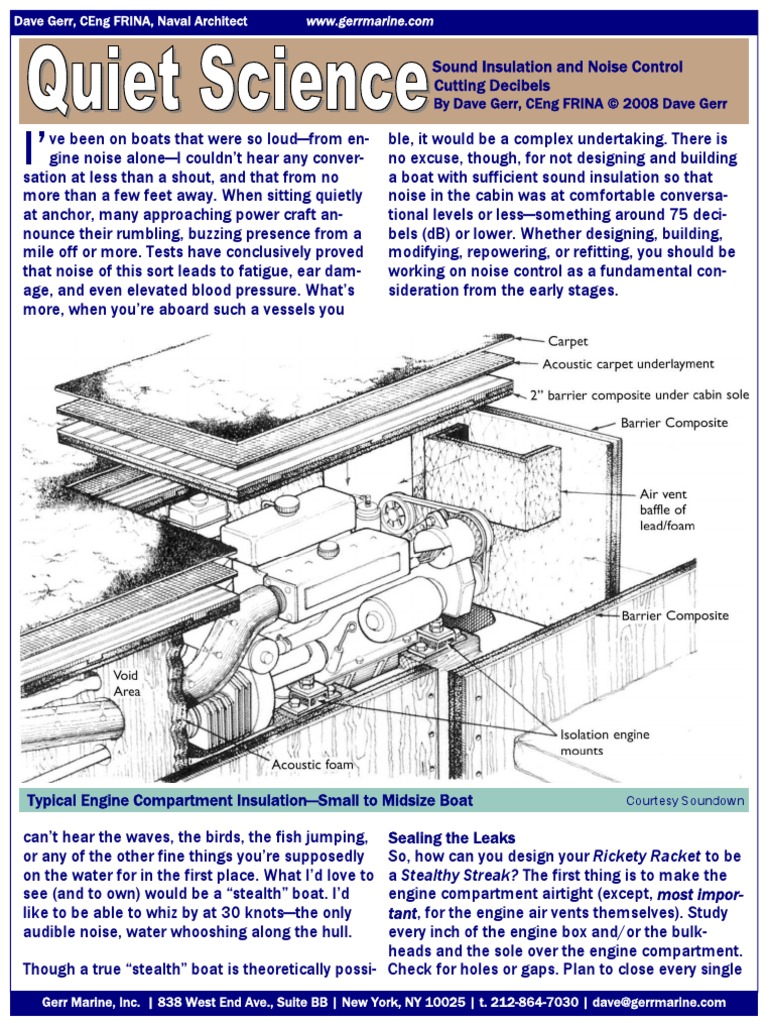 Dave Gerr, CEng FRINA, Naval Architect www.gerrmarine.com

Quiet Science

Sound Insulation and Noise Control
Cutting Decibels
By Dave Gerr, CEng FRINA © 2008 Dave Gerr

I've been on boats that were so loud—from engine noise alone—I couldn't hear any conversation at less than a shout, and that from no more than a few feet away. When sitting quietly at anchor, many approaching power craft announce their rumbling, buzzing presence from a mile off or more. Tests have conclusively proved that noise of this sort leads to fatigue, ear damage, and even elevated blood pressure. What's more, when you're aboard such a vessels you

ble, it would be a complex undertaking. There is no excuse, though, for not designing and building a boat with sufficient sound insulation so that noise in the cabin was at comfortable conversational levels or less—something around 75 decibels (dB) or lower. Whether designing, building, modifying, repowering, or refitting, you should be working on noise control as a fundamental consideration from the early stages.

Carpet
Acoustic carpet underlayment
2" barrier composite under cabin sole
Barrier Composite
Air vent baffle of lead/foam
Barrier Composite
Void Area
Isolation engine mounts
Acoustic foam

Typical Engine Compartment Insulation—Small to Midsize Boat
Courtesy Soundown

can't hear the waves, the birds, the fish jumping, or any of the other fine things you're supposedly on the water for in the first place. What I'd love to see (and to own) would be a "stealth" boat. I'd like to be able to whiz by at 30 knots—the only audible noise, water whooshing along the hull.

Though a true "stealth" boat is theoretically possi-

Sealing the Leaks
So, how can you design your Rickety Racket to be a Stealthy Streak? The first thing is to make the engine compartment airtight (except, most important, for the engine air vents themselves). Study every inch of the engine box and/or the bulkheads and the sole over the engine compartment. Check for holes or gaps. Plan to close every single

Gerr Marine, Inc. | 838 West End Ave., Suite BB | New York, NY 10025 | t. 212-864-7030 | dave@gerrmarine.com