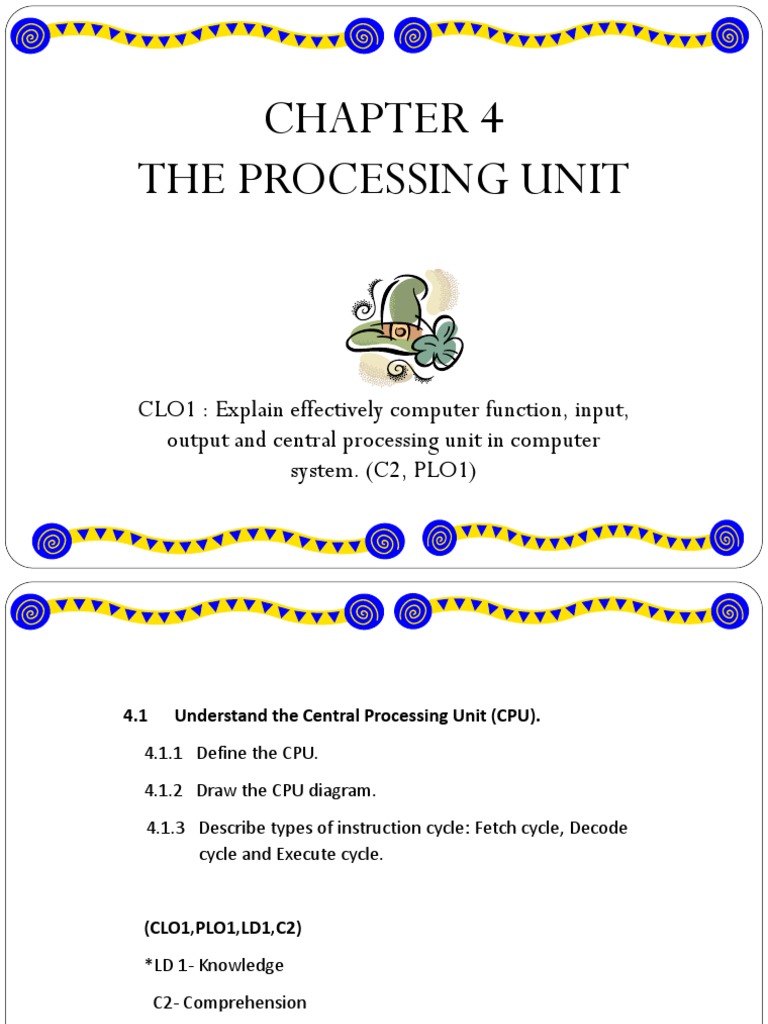 CHAPTER 4
THE PROCESSING UNIT

CLO1 : Explain effectively computer function, input, output and central processing unit in computer system. (C2, PLO1)

4.1 Understand the Central Processing Unit (CPU).

4.1.1 Define the CPU.

4.1.2 Draw the CPU diagram.

4.1.3 Describe types of instruction cycle: Fetch cycle, Decode cycle and Execute cycle.

(CLO1,PLO1,LD1,C2)

*LD 1- Knowledge

C2- Comprehension