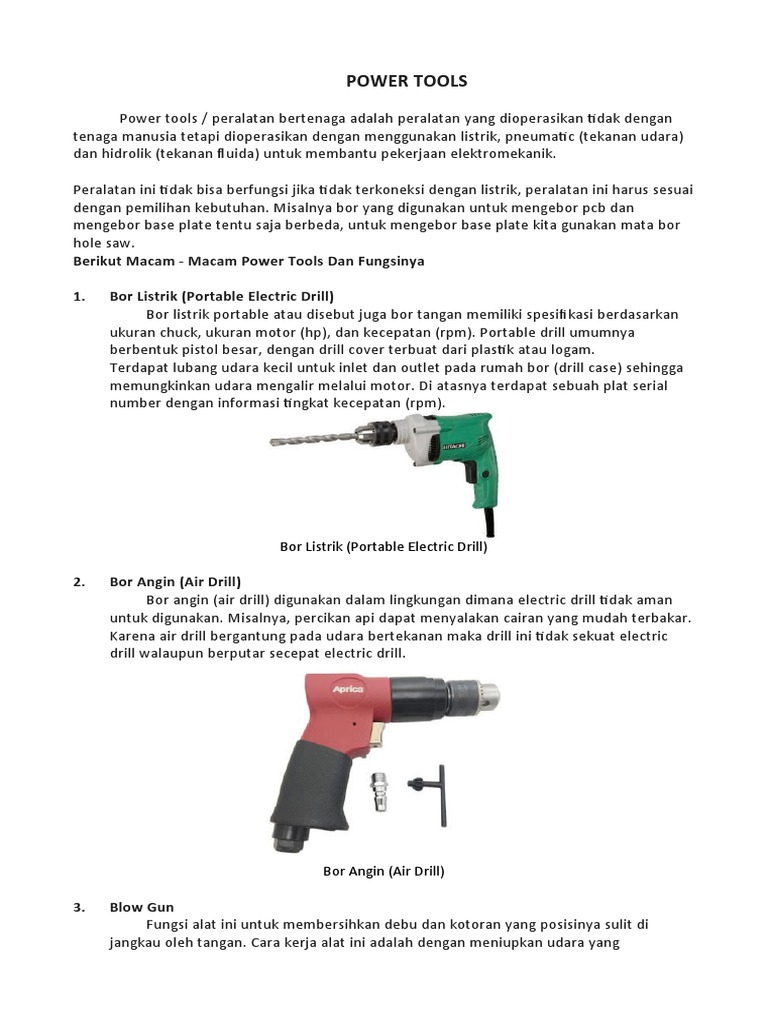 POWER TOOLS

Power tools / peralatan bertenaga adalah peralatan yang dioperasikan tidak dengan tenaga manusia tetapi dioperasikan dengan menggunakan listrik, pneumatic (tekanan udara) dan hidrolik (tekanan fluida) untuk membantu pekerjaan elektromekanik.

Peralatan ini tidak bisa berfungsi jika tidak terkoneksi dengan listrik, peralatan ini harus sesuai dengan pemilihan kebutuhan. Misalnya bor yang digunakan untuk mengebor pcb dan mengebor base plate tentu saja berbeda, untuk mengebor base plate kita gunakan mata bor hole saw.
Berikut Macam - Macam Power Tools Dan Fungsinya

1. Bor Listrik (Portable Electric Drill)
Bor listrik portable atau disebut juga bor tangan memiliki spesifikasi berdasarkan ukuran chuck, ukuran motor (hp), dan kecepatan (rpm). Portable drill umumnya berbentuk pistol besar, dengan drill cover terbuat dari plastik atau logam.
Terdapat lubang udara kecil untuk inlet dan outlet pada rumah bor (drill case) sehingga memungkinkan udara mengalir melalui motor. Di atasnya terdapat sebuah plat serial number dengan informasi tingkat kecepatan (rpm).

HITACHI

Bor Listrik (Portable Electric Drill)

2. Bor Angin (Air Drill)
Bor angin (air drill) digunakan dalam lingkungan dimana electric drill tidak aman untuk digunakan. Misalnya, percikan api dapat menyalakan cairan yang mudah terbakar. Karena air drill bergantung pada udara bertekanan maka drill ini tidak sekuat electric drill walaupun berputar secepat electric drill.

Aprica

Bor Angin (Air Drill)

3. Blow Gun
Fungsi alat ini untuk membersihkan debu dan kotoran yang posisinya sulit di jangkau oleh tangan. Cara kerja alat ini adalah dengan meniupkan udara yang