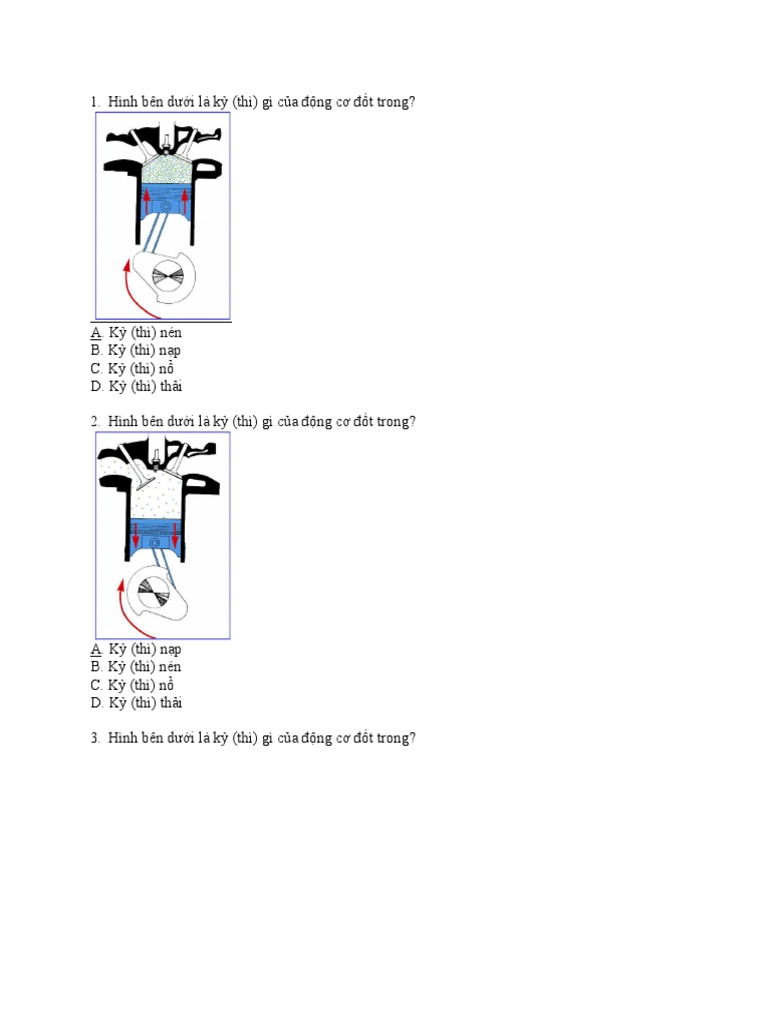 1. Hình bên dưới là kỳ (thì) gì của động cơ đốt trong?

A. Kỳ (thì) nén
B. Kỳ (thì) nạp
C. Kỳ (thì) nổ
D. Kỳ (thì) thải

2. Hình bên dưới là kỳ (thì) gì của động cơ đốt trong?

A. Kỳ (thì) nạp
B. Kỳ (thì) nén
C. Kỳ (thì) nổ
D. Kỳ (thì) thải

3. Hình bên dưới là kỳ (thì) gì của động cơ đốt trong?