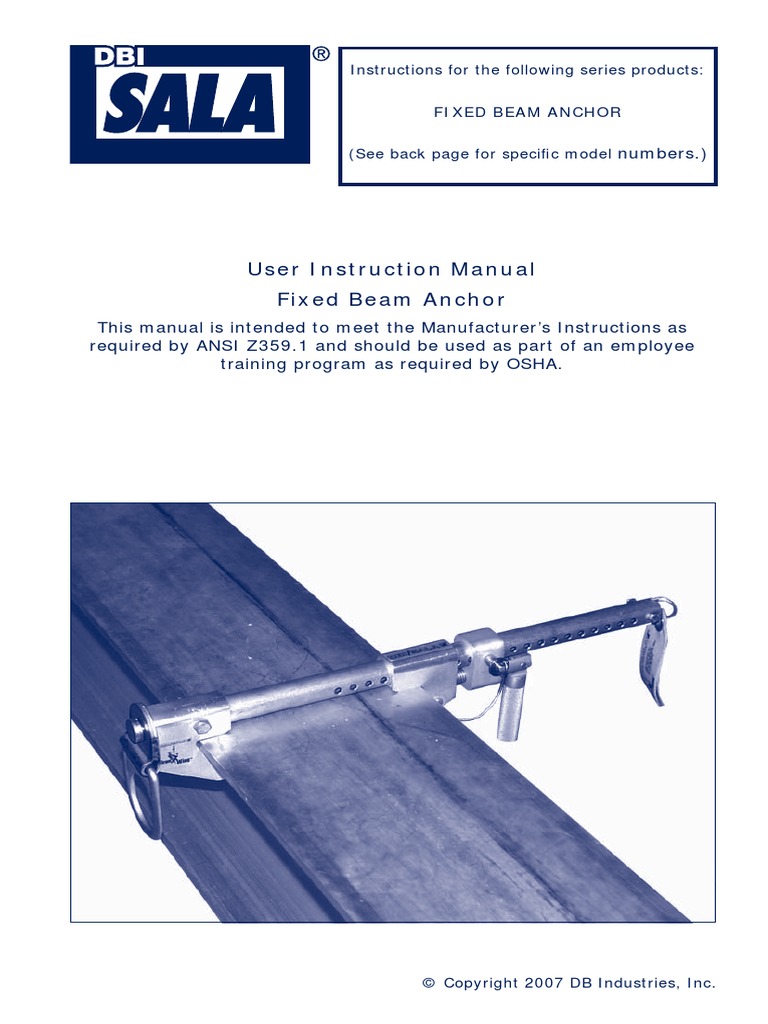 DBI SALA®

Instructions for the following series products:

FIXED BEAM ANCHOR

(See back page for specific model numbers.)

User Instruction Manual
Fixed Beam Anchor

This manual is intended to meet the Manufacturer's Instructions as required by ANSI Z359.1 and should be used as part of an employee training program as required by OSHA.

© Copyright 2007 DB Industries, Inc.