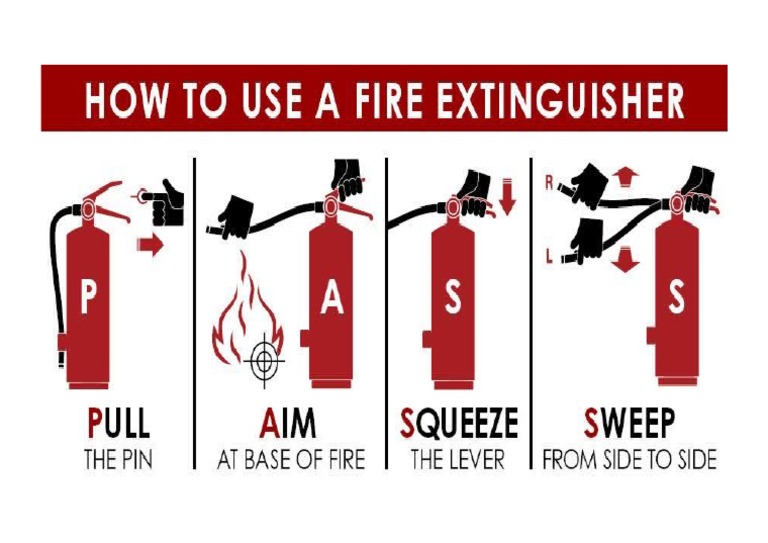 HOW TO USE A FIRE EXTINGUISHER

P

PULL
THE PIN

A

AIM
AT BASE OF FIRE

S

SQUEEZE
THE LEVER

R

L

S

SWEEP
FROM SIDE TO SIDE