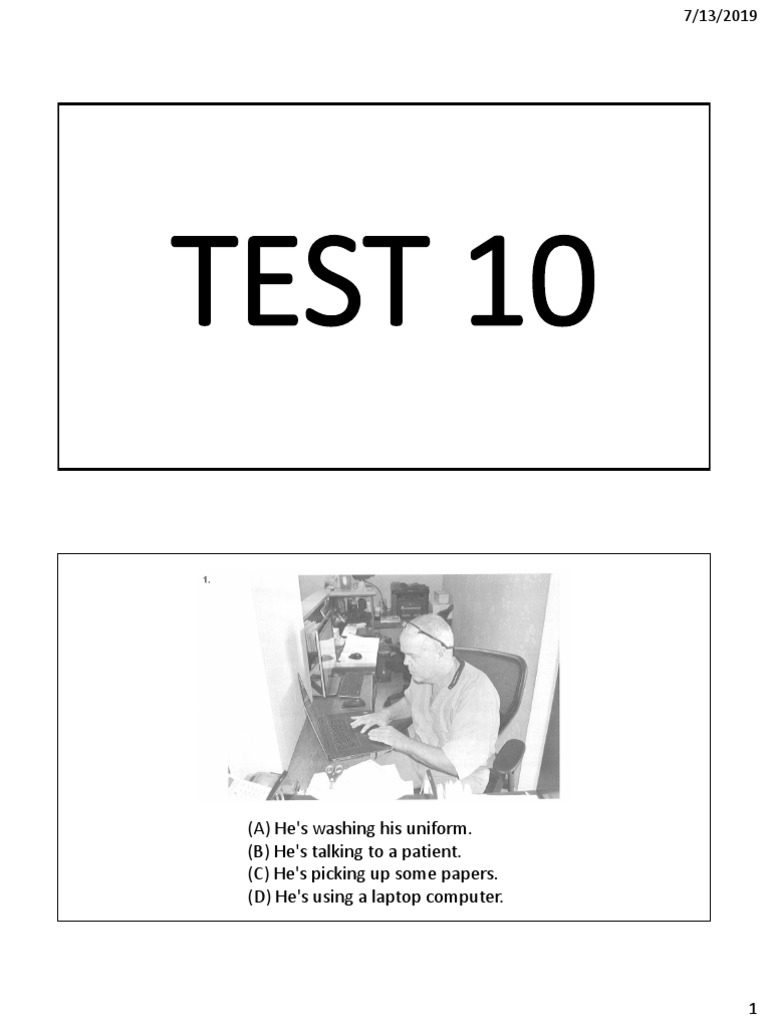 7/13/2019

TEST 10

1.

(A) He's washing his uniform.
(B) He's talking to a patient.
(C) He's picking up some papers.
(D) He's using a laptop computer.

1