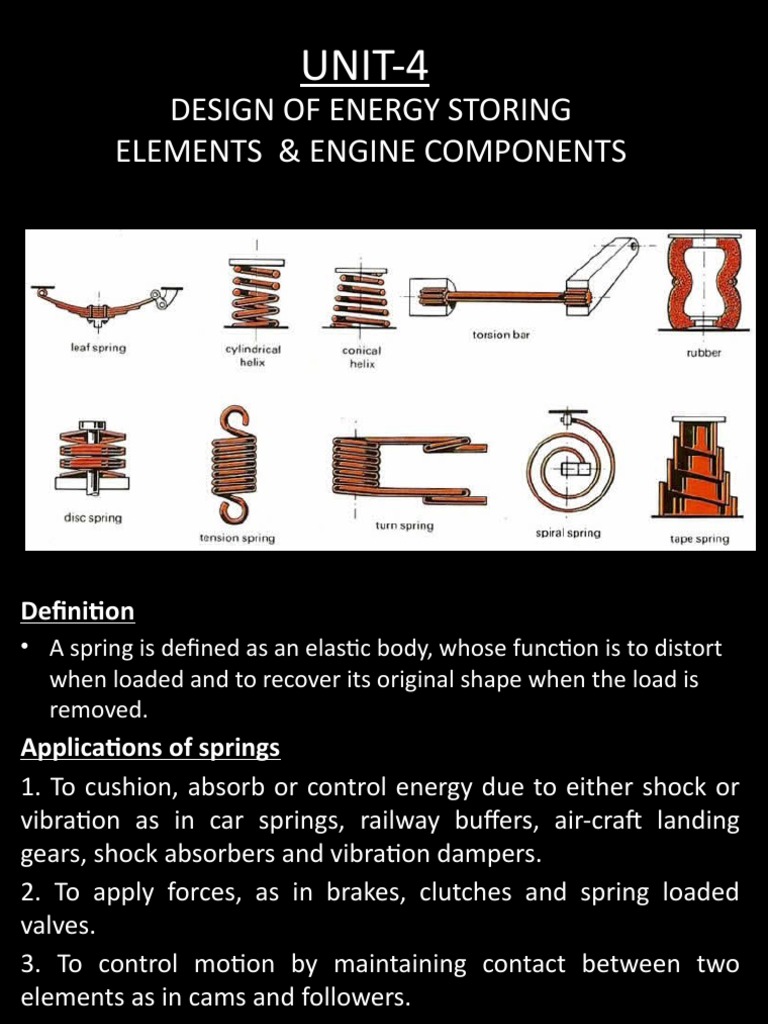 UNIT-4

DESIGN OF ENERGY STORING ELEMENTS & ENGINE COMPONENTS

leaf spring
cylindrical helix
conical helix
torsion bar
rubber
disc spring
tension spring
turn spring
spiral spring
tape spring

Definition

• A spring is defined as an elastic body, whose function is to distort when loaded and to recover its original shape when the load is removed.

Applications of springs

1. To cushion, absorb or control energy due to either shock or vibration as in car springs, railway buffers, air-craft landing gears, shock absorbers and vibration dampers.

2. To apply forces, as in brakes, clutches and spring loaded valves.

3. To control motion by maintaining contact between two elements as in cams and followers.