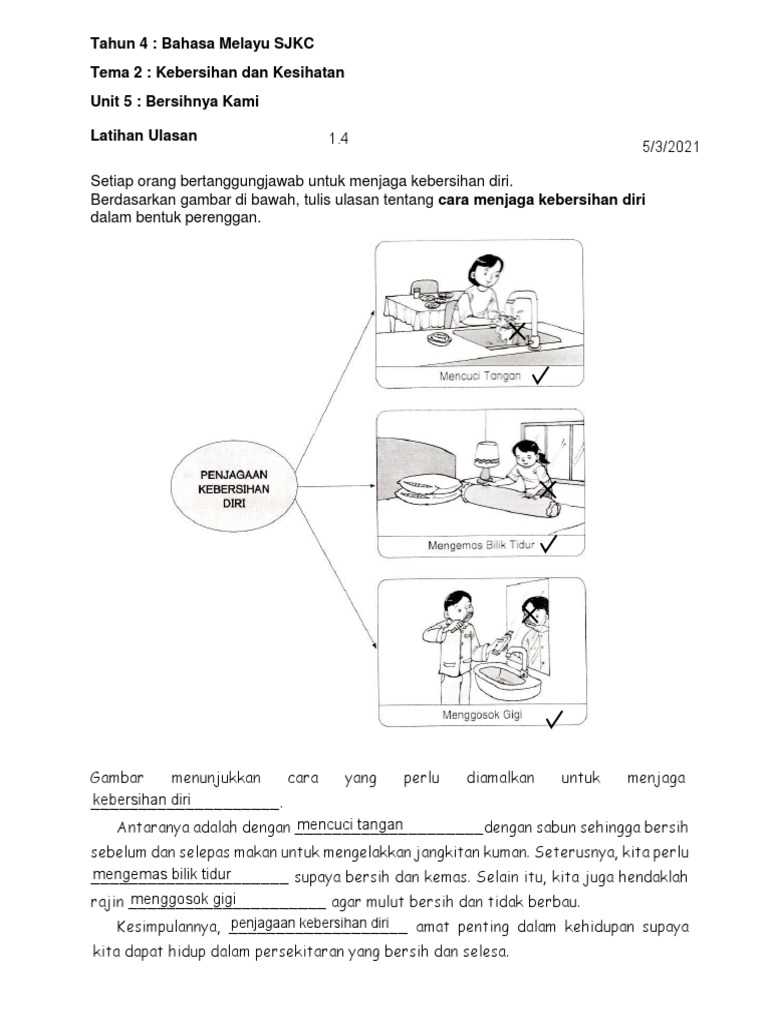 Tahun 4 : Bahasa Melayu SJKC

Tema 2 : Kebersihan dan Kesihatan

Unit 5 : Bersihnya Kami

Latihan Ulasan 1.4 5/3/2021

Setiap orang bertanggungjawab untuk menjaga kebersihan diri.
Berdasarkan gambar di bawah, tulis ulasan tentang **cara menjaga kebersihan diri** dalam bentuk perenggan.

PENJAGAAN KEBERSIHAN DIRI

Mencuci Tangan ✓

Mengemas Bilik Tidur ✓

Menggosok Gigi ✓

Gambar menunjukkan cara yang perlu diamalkan untuk menjaga kebersihan diri.

Antaranya adalah dengan mencuci tangan dengan sabun sehingga bersih sebelum dan selepas makan untuk mengelakkan jangkitan kuman. Seterusnya, kita perlu mengemas bilik tidur supaya bersih dan kemas. Selain itu, kita juga hendaklah rajin menggosok gigi agar mulut bersih dan tidak berbau.

Kesimpulannya, penjagaan kebersihan diri amat penting dalam kehidupan supaya kita dapat hidup dalam persekitaran yang bersih dan selesa.