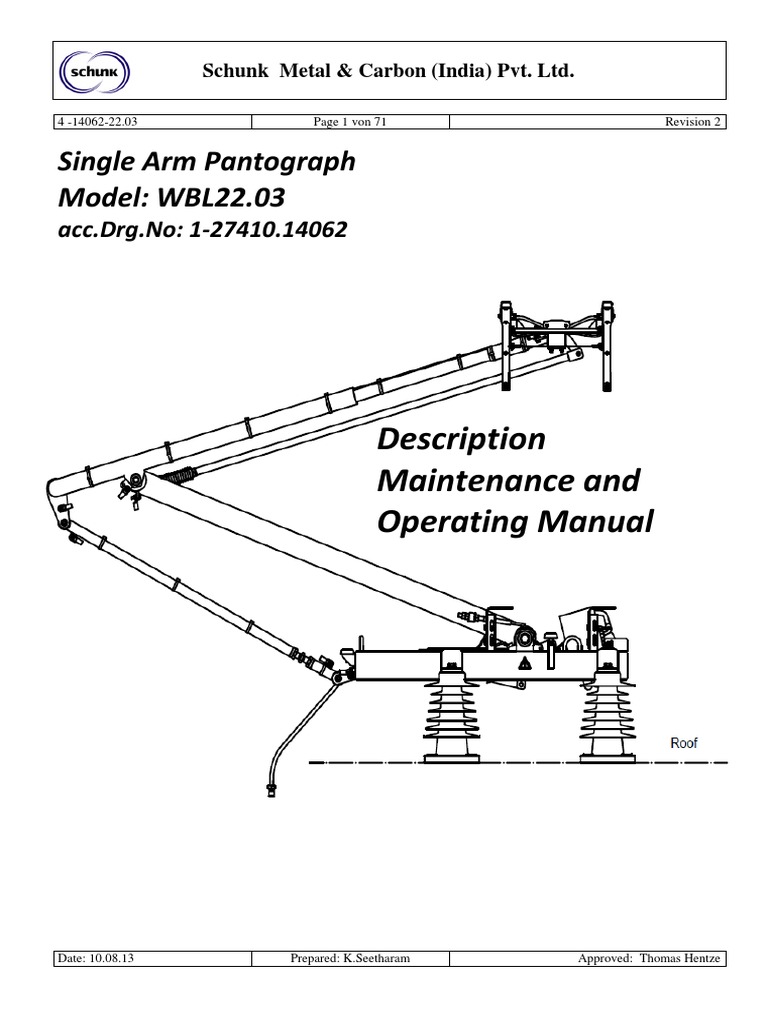 schunk

Schunk Metal & Carbon (India) Pvt. Ltd.

| 4 -14062-22.03 | Page 1 von 71 | Revision 2 |
|---|---|---|

Single Arm Pantograph
Model: WBL22.03
acc.Drg.No: 1-27410.14062

Description
Maintenance and
Operating Manual

Roof

| Date: 10.08.13 | Prepared: K.Seetharam | Approved: Thomas Hentze |
|---|---|---|