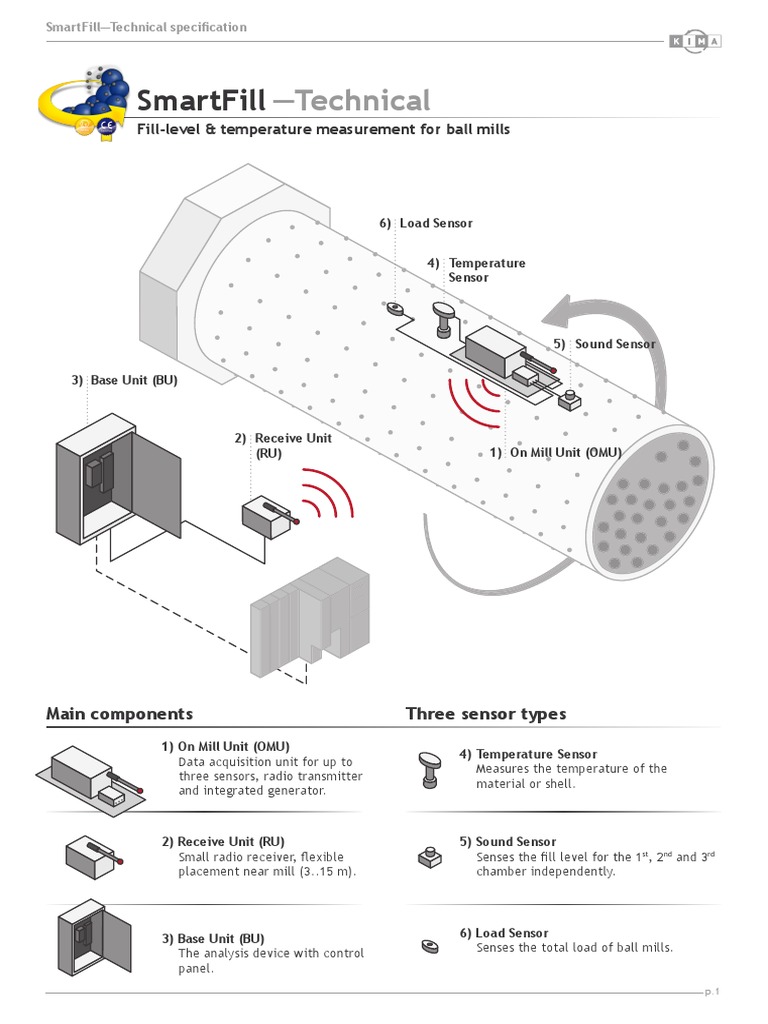 SmartFill—Technical specification

KIMA

SmartFill —Technical

Fill-level & temperature measurement for ball mills

6) Load Sensor

4) Temperature Sensor

5) Sound Sensor

3) Base Unit (BU)

2) Receive Unit (RU)

1) On Mill Unit (OMU)

Main components

1) On Mill Unit (OMU)
Data acquisition unit for up to three sensors, radio transmitter and integrated generator.

2) Receive Unit (RU)
Small radio receiver, flexible placement near mill (3..15 m).

3) Base Unit (BU)
The analysis device with control panel.

Three sensor types

4) Temperature Sensor
Measures the temperature of the material or shell.

5) Sound Sensor
Senses the fill level for the $1^{st}$, $2^{nd}$ and $3^{rd}$ chamber independently.

6) Load Sensor
Senses the total load of ball mills.

p.1