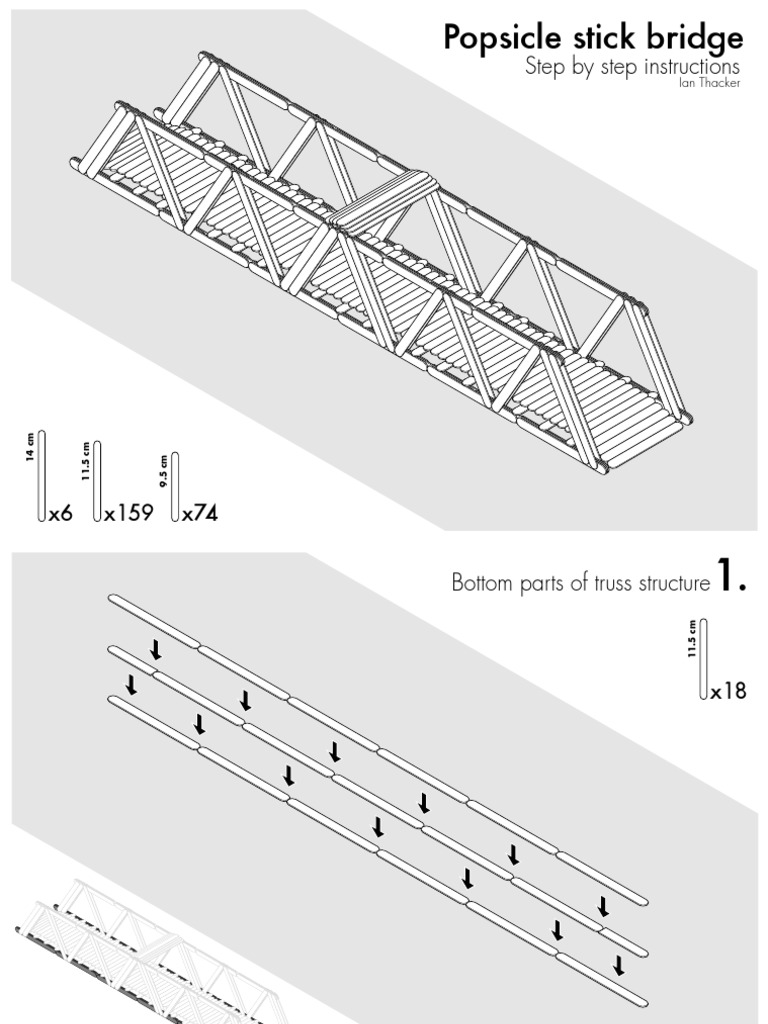 Popsicle stick bridge
Step by step instructions
Ian Thacker

14 cm
x6
11.5 cm
x159
9.5 cm
x74

Bottom parts of truss structure 1.

11.5 cm
x18