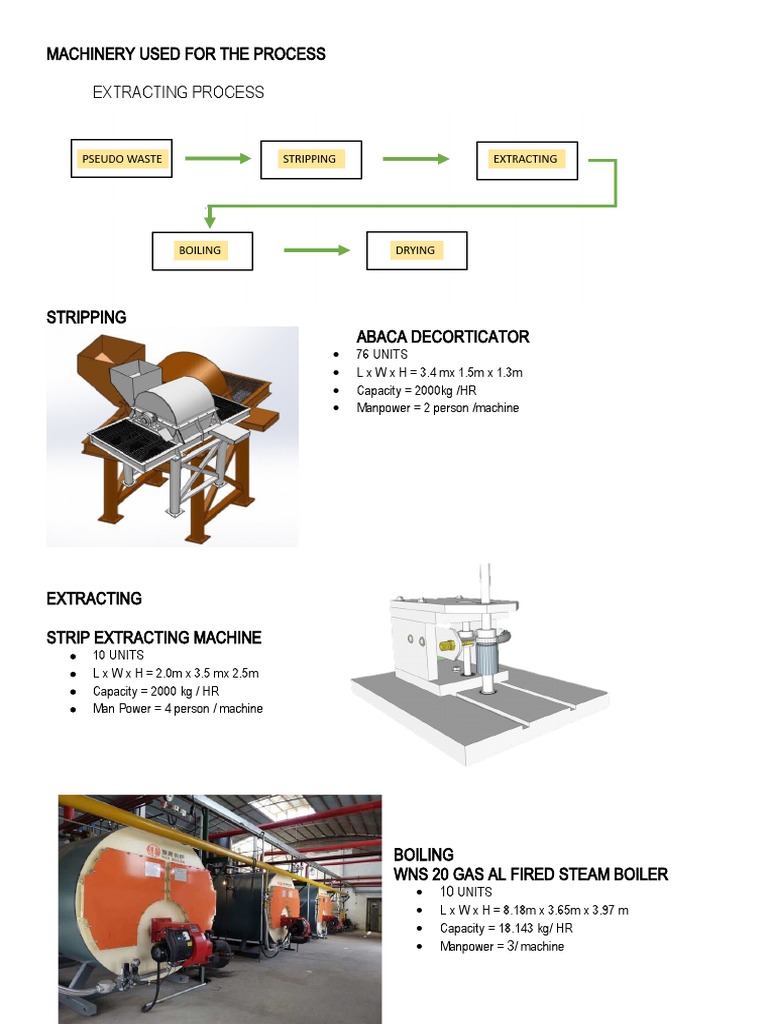 MACHINERY USED FOR THE PROCESS

EXTRACTING PROCESS

PSEUDO WASTE

STRIPPING

EXTRACTING

BOILING

DRYING

STRIPPING

ABACA DECORTICATOR

- 76 UNITS
- L x W x H = 3.4 mx 1.5m x 1.3m
- Capacity = 2000kg /HR
- Manpower = 2 person /machine

EXTRACTING

STRIP EXTRACTING MACHINE

- 10 UNITS
- L x W x H = 2.0m x 3.5 mx 2.5m
- Capacity = 2000 kg / HR
- Man Power = 4 person / machine

BOILING
WNS 20 GAS AL FIRED STEAM BOILER

- 10 UNITS
- L x W x H = 8.18m x 3.65m x 3.97 m
- Capacity = 18.143 kg/ HR
- Manpower = 3/ machine