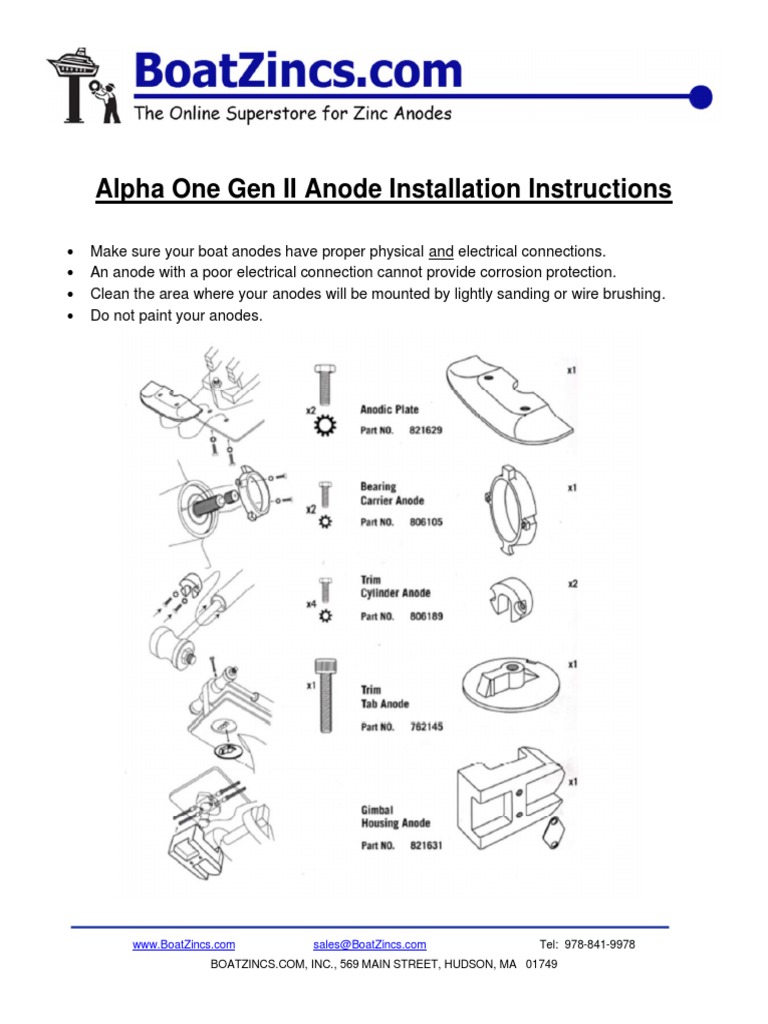 BoatZincs.com
The Online Superstore for Zinc Anodes

Alpha One Gen II Anode Installation Instructions

• Make sure your boat anodes have proper physical and electrical connections.
• An anode with a poor electrical connection cannot provide corrosion protection.
• Clean the area where your anodes will be mounted by lightly sanding or wire brushing.
• Do not paint your anodes.

x2
Anodic Plate
Part NO. 821629
x1

x2
Bearing Carrier Anode
Part NO. 806105
x1

x4
Trim Cylinder Anode
Part NO. 806189
x2

x1
Trim Tab Anode
Part NO. 762145
x1

Gimbal Housing Anode
Part NO. 821631
x1

www.BoatZincs.com sales@BoatZincs.com Tel: 978-841-9978
BOATZINCS.COM, INC., 569 MAIN STREET, HUDSON, MA 01749