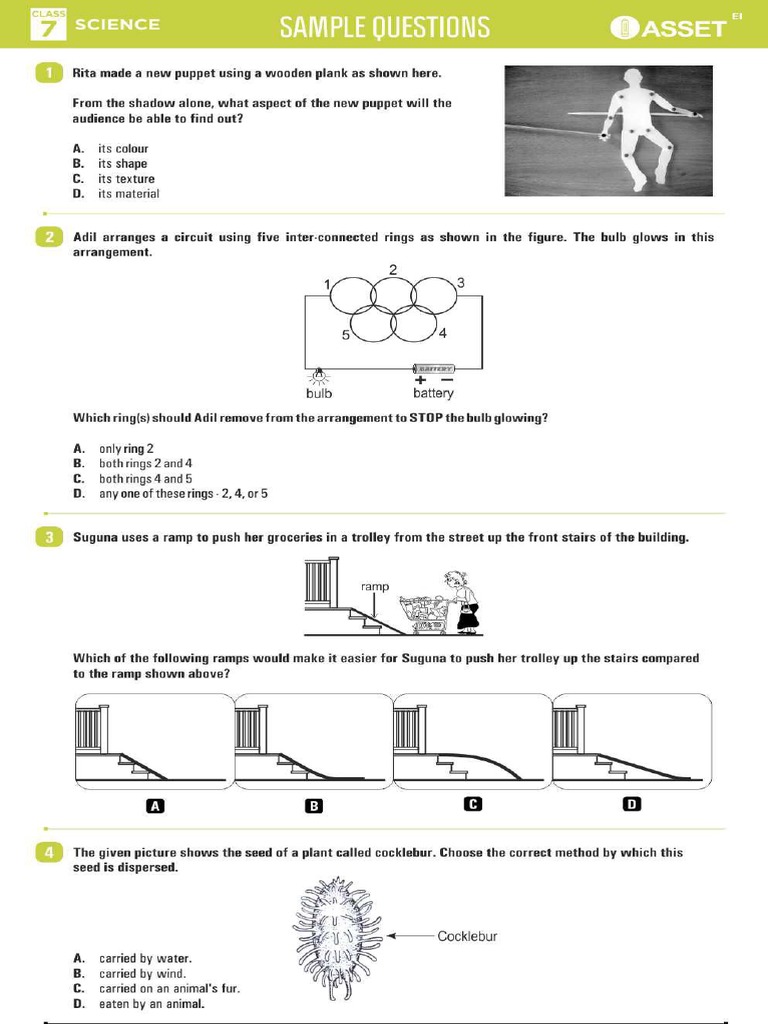 CLASS 7 SCIENCE

SAMPLE QUESTIONS

ASSET EI

1 Rita made a new puppet using a wooden plank as shown here.

From the shadow alone, what aspect of the new puppet will the audience be able to find out?

A. its colour
B. its shape
C. its texture
D. its material

2 Adil arranges a circuit using five inter-connected rings as shown in the figure. The bulb glows in this arrangement.

1 2 3 5 4

BATTERY
+ −
bulb battery

Which ring(s) should Adil remove from the arrangement to STOP the bulb glowing?

A. only ring 2
B. both rings 2 and 4
C. both rings 4 and 5
D. any one of these rings - 2, 4, or 5

3 Suguna uses a ramp to push her groceries in a trolley from the street up the front stairs of the building.

ramp

Which of the following ramps would make it easier for Suguna to push her trolley up the stairs compared to the ramp shown above?

A B C D

4 The given picture shows the seed of a plant called cocklebur. Choose the correct method by which this seed is dispersed.

Cocklebur

A. carried by water.
B. carried by wind.
C. carried on an animal's fur.
D. eaten by an animal.