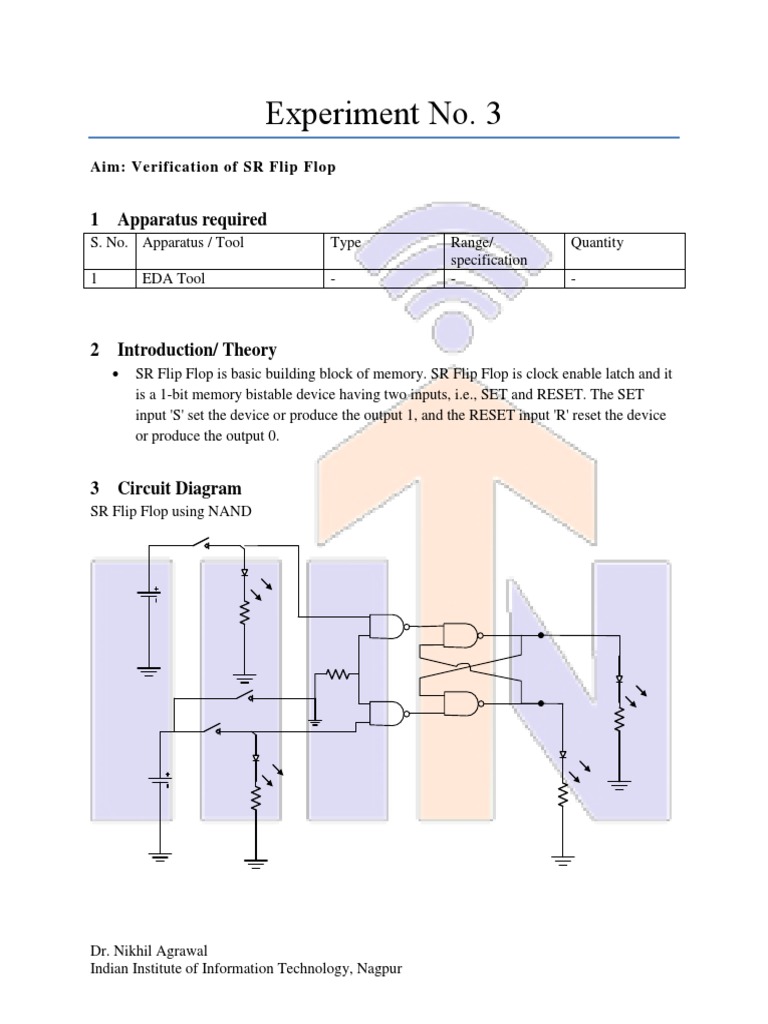 Experiment No. 3

Aim: Verification of SR Flip Flop

1 Apparatus required

| S. No. | Apparatus / Tool | Type | Range/ specification | Quantity |
|---|---|---|---|---|
| 1 | EDA Tool | - | - | - |

2 Introduction/ Theory

• SR Flip Flop is basic building block of memory. SR Flip Flop is clock enable latch and it is a 1-bit memory bistable device having two inputs, i.e., SET and RESET. The SET input 'S' set the device or produce the output 1, and the RESET input 'R' reset the device or produce the output 0.

3 Circuit Diagram
SR Flip Flop using NAND

Dr. Nikhil Agrawal
Indian Institute of Information Technology, Nagpur