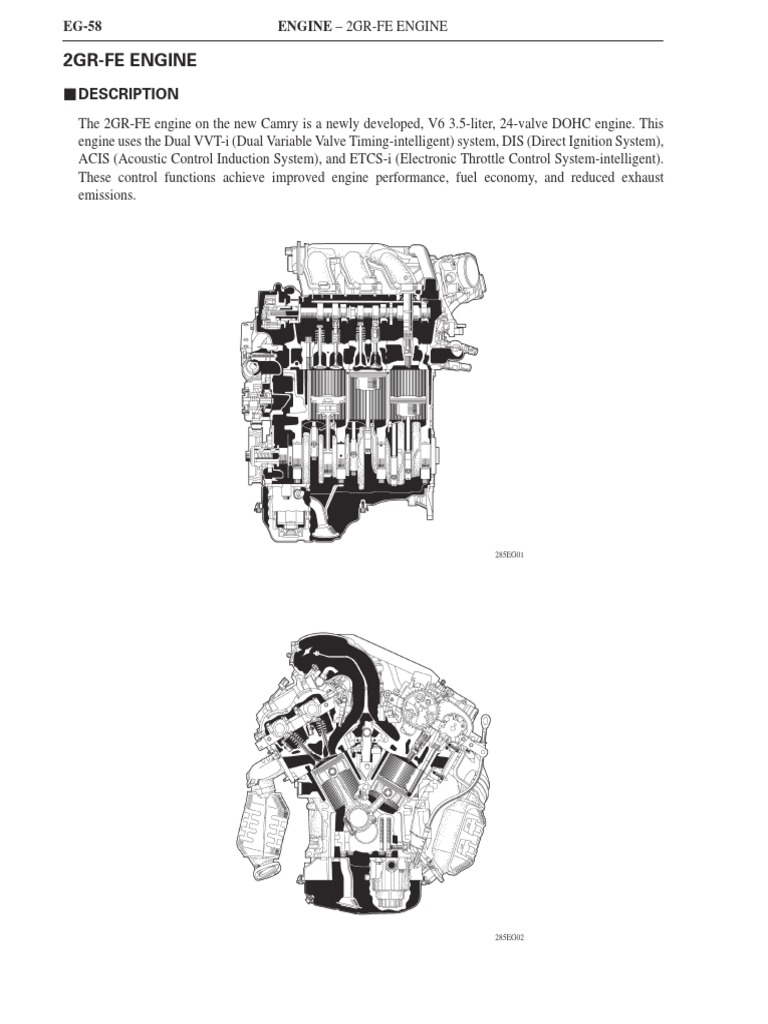 EG-58 ENGINE – 2GR-FE ENGINE

2GR-FE ENGINE

■ DESCRIPTION

The 2GR-FE engine on the new Camry is a newly developed, V6 3.5-liter, 24-valve DOHC engine. This engine uses the Dual VVT-i (Dual Variable Valve Timing-intelligent) system, DIS (Direct Ignition System), ACIS (Acoustic Control Induction System), and ETCS-i (Electronic Throttle Control System-intelligent). These control functions achieve improved engine performance, fuel economy, and reduced exhaust emissions.

285EG01

285EG02