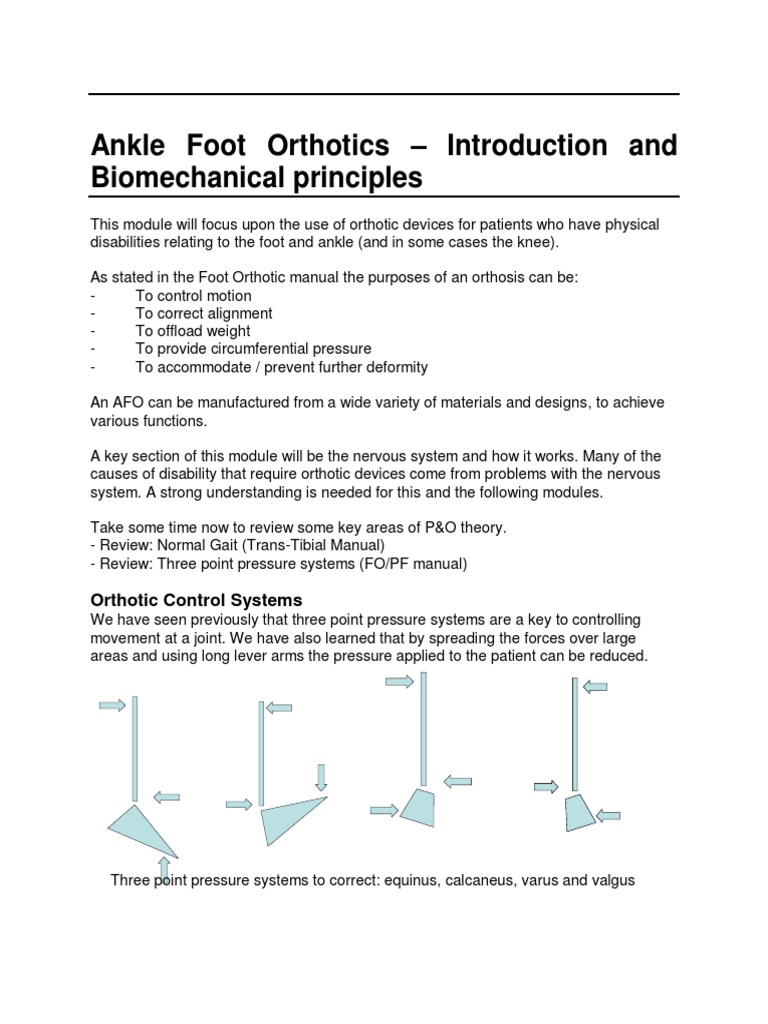 Ankle Foot Orthotics – Introduction and Biomechanical principles

This module will focus upon the use of orthotic devices for patients who have physical disabilities relating to the foot and ankle (and in some cases the knee).

As stated in the Foot Orthotic manual the purposes of an orthosis can be:
- To control motion
- To correct alignment
- To offload weight
- To provide circumferential pressure
- To accommodate / prevent further deformity

An AFO can be manufactured from a wide variety of materials and designs, to achieve various functions.

A key section of this module will be the nervous system and how it works. Many of the causes of disability that require orthotic devices come from problems with the nervous system. A strong understanding is needed for this and the following modules.

Take some time now to review some key areas of P&O theory.
- Review: Normal Gait (Trans-Tibial Manual)
- Review: Three point pressure systems (FO/PF manual)

Orthotic Control Systems
We have seen previously that three point pressure systems are a key to controlling movement at a joint. We have also learned that by spreading the forces over large areas and using long lever arms the pressure applied to the patient can be reduced.

Three point pressure systems to correct: equinus, calcaneus, varus and valgus