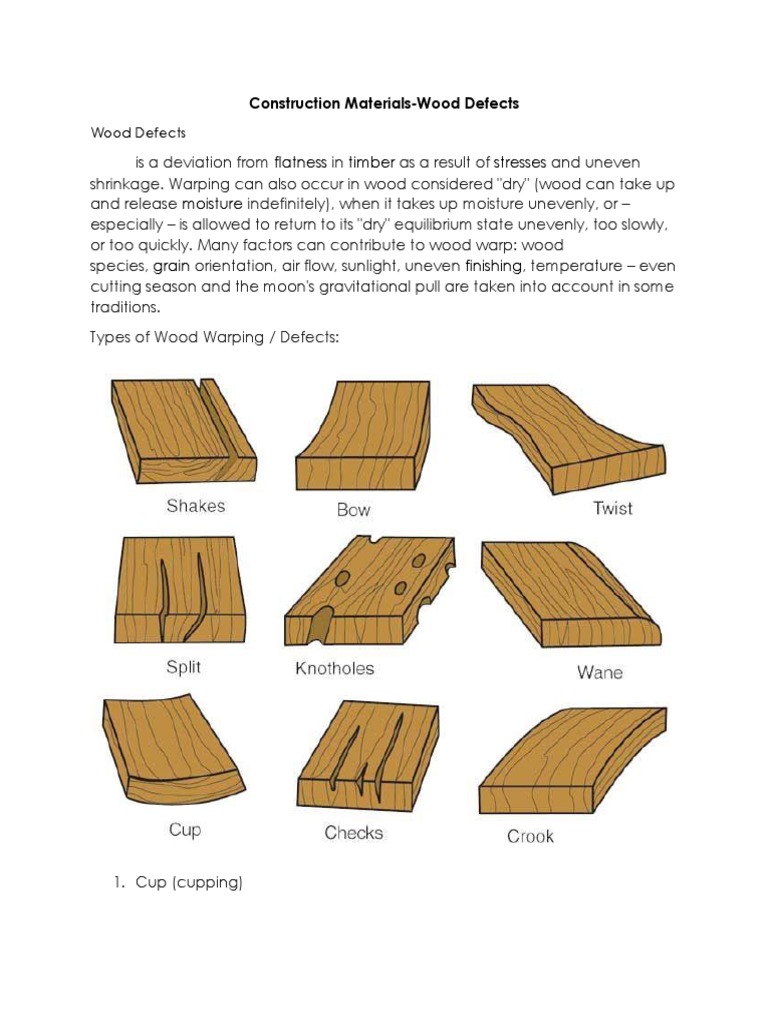 Construction Materials-Wood Defects

Wood Defects

is a deviation from flatness in timber as a result of stresses and uneven shrinkage. Warping can also occur in wood considered "dry" (wood can take up and release moisture indefinitely), when it takes up moisture unevenly, or – especially – is allowed to return to its "dry" equilibrium state unevenly, too slowly, or too quickly. Many factors can contribute to wood warp: wood species, grain orientation, air flow, sunlight, uneven finishing, temperature – even cutting season and the moon's gravitational pull are taken into account in some traditions.

Types of Wood Warping / Defects:

Shakes

Bow

Twist

Split

Knotholes

Wane

Cup

Checks

Crook

1. Cup (cupping)