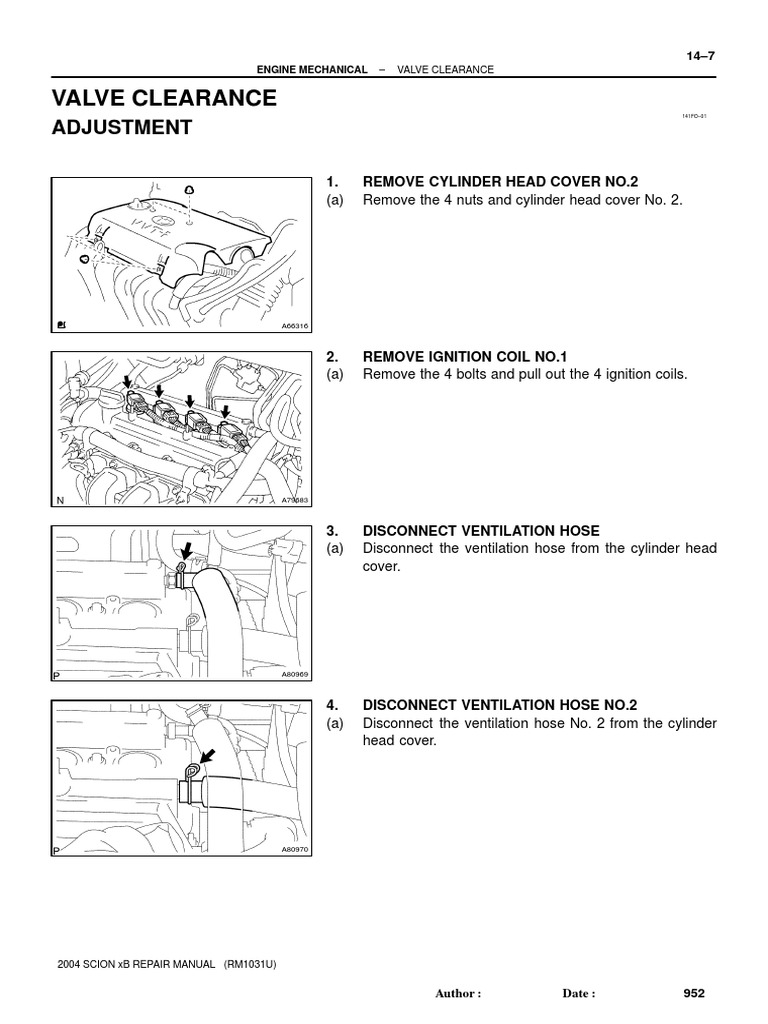 14–7

ENGINE MECHANICAL – VALVE CLEARANCE

VALVE CLEARANCE

ADJUSTMENT

141FO–01

VVT-i

A66316

1. REMOVE CYLINDER HEAD COVER NO.2

(a) Remove the 4 nuts and cylinder head cover No. 2.

N

A79683

2. REMOVE IGNITION COIL NO.1

(a) Remove the 4 bolts and pull out the 4 ignition coils.

P

A80969

3. DISCONNECT VENTILATION HOSE

(a) Disconnect the ventilation hose from the cylinder head cover.

P

A80970

4. DISCONNECT VENTILATION HOSE NO.2

(a) Disconnect the ventilation hose No. 2 from the cylinder head cover.

2004 SCION xB REPAIR MANUAL (RM1031U)

Author : Date : 952