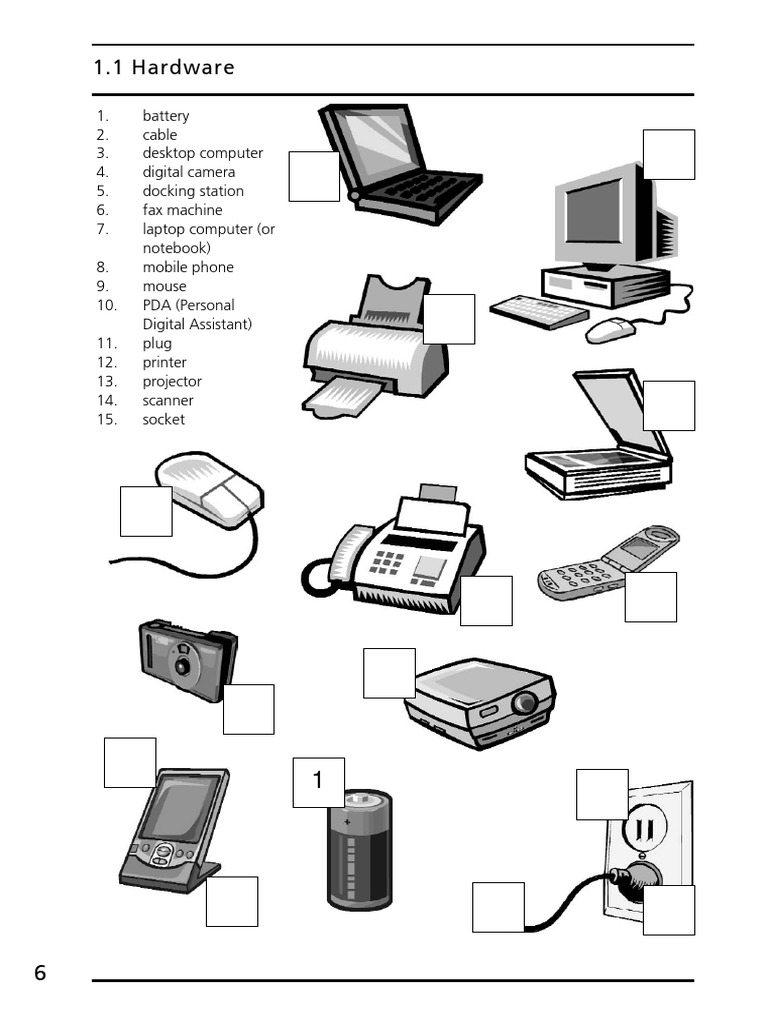 1.1 Hardware

1. battery
2. cable
3. desktop computer
4. digital camera
5. docking station
6. fax machine
7. laptop computer (or notebook)
8. mobile phone
9. mouse
10. PDA (Personal Digital Assistant)
11. plug
12. printer
13. projector
14. scanner
15. socket

1

6