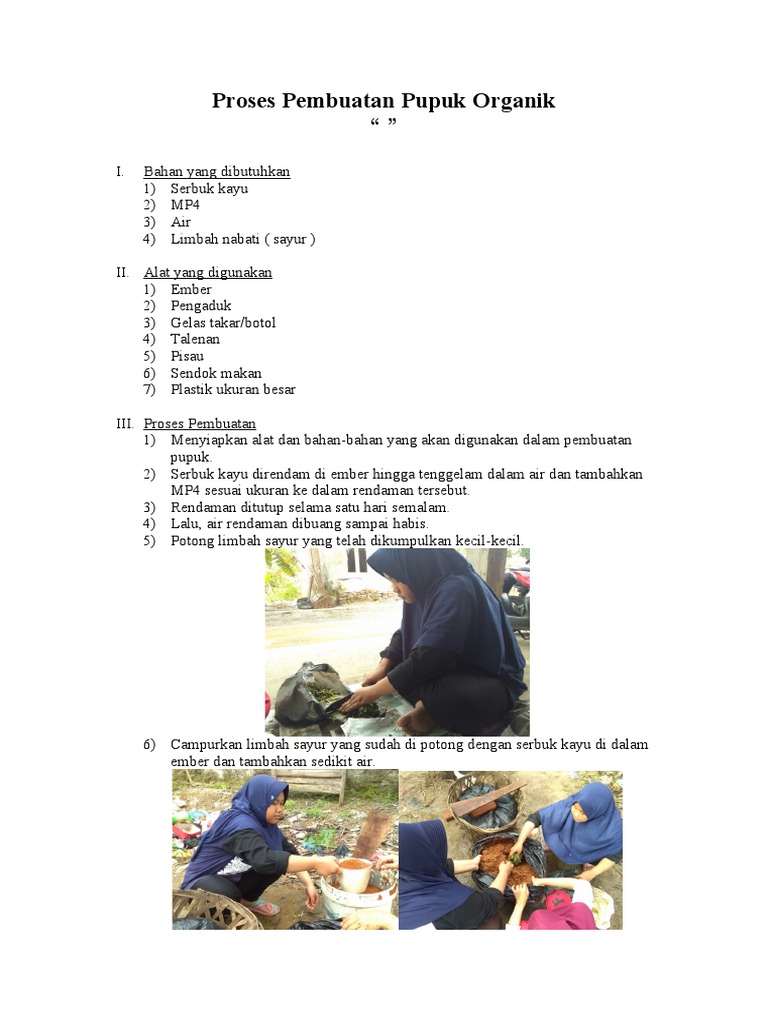 Proses Pembuatan Pupuk Organik
“ ”

I. Bahan yang dibutuhkan
1) Serbuk kayu
2) MP4
3) Air
4) Limbah nabati ( sayur )

II. Alat yang digunakan
1) Ember
2) Pengaduk
3) Gelas takar/botol
4) Talenan
5) Pisau
6) Sendok makan
7) Plastik ukuran besar

III. Proses Pembuatan
1) Menyiapkan alat dan bahan-bahan yang akan digunakan dalam pembuatan pupuk.
2) Serbuk kayu direndam di ember hingga tenggelam dalam air dan tambahkan MP4 sesuai ukuran ke dalam rendaman tersebut.
3) Rendaman ditutup selama satu hari semalam.
4) Lalu, air rendaman dibuang sampai habis.
5) Potong limbah sayur yang telah dikumpulkan kecil-kecil.

6) Campurkan limbah sayur yang sudah di potong dengan serbuk kayu di dalam ember dan tambahkan sedikit air.