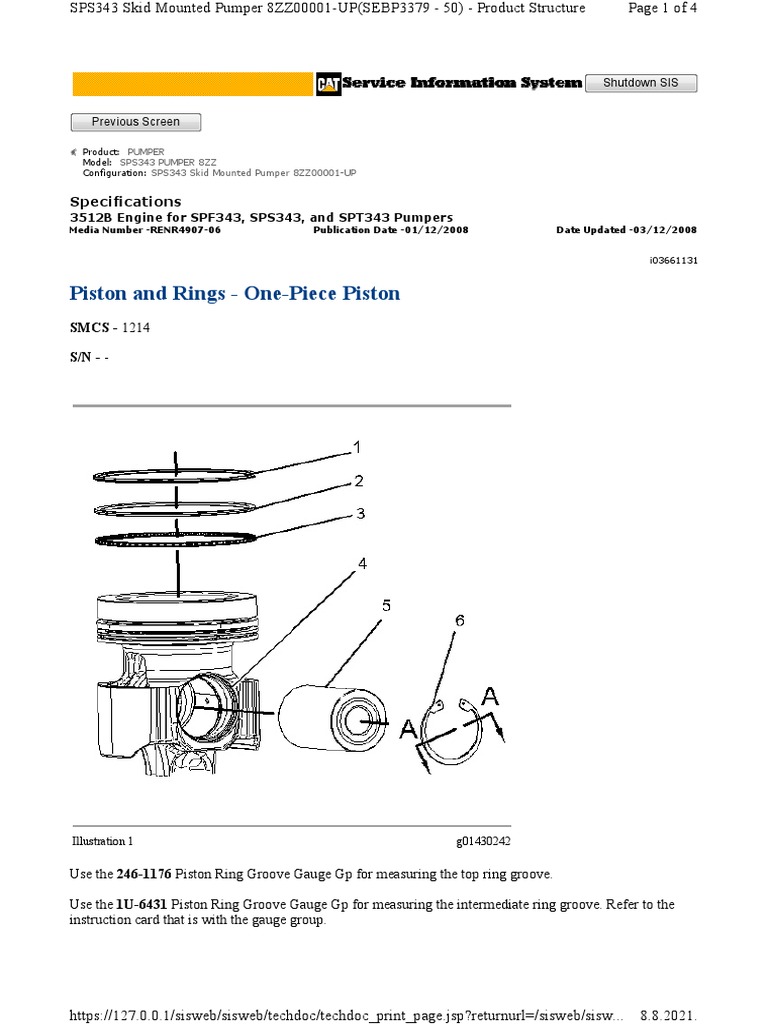 SPS343 Skid Mounted Pumper 8ZZ00001-UP(SEBP3379 - 50) - Product Structure Page 1 of 4

CAT Service Information System Shutdown SIS

Previous Screen

Product: PUMPER
Model: SPS343 PUMPER 8ZZ
Configuration: SPS343 Skid Mounted Pumper 8ZZ00001-UP

Specifications
3512B Engine for SPF343, SPS343, and SPT343 Pumpers
Media Number -RENR4907-06 Publication Date -01/12/2008 Date Updated -03/12/2008

i03661131

Piston and Rings - One-Piece Piston

SMCS - 1214

S/N - -

1
2
3
4
5
6
A
A

Illustration 1 g01430242

Use the 246-1176 Piston Ring Groove Gauge Gp for measuring the top ring groove.

Use the 1U-6431 Piston Ring Groove Gauge Gp for measuring the intermediate ring groove. Refer to the instruction card that is with the gauge group.

https://127.0.0.1/sisweb/sisweb/techdoc/techdoc_print_page.jsp?returnurl=/sisweb/sisw... 8.8.2021.