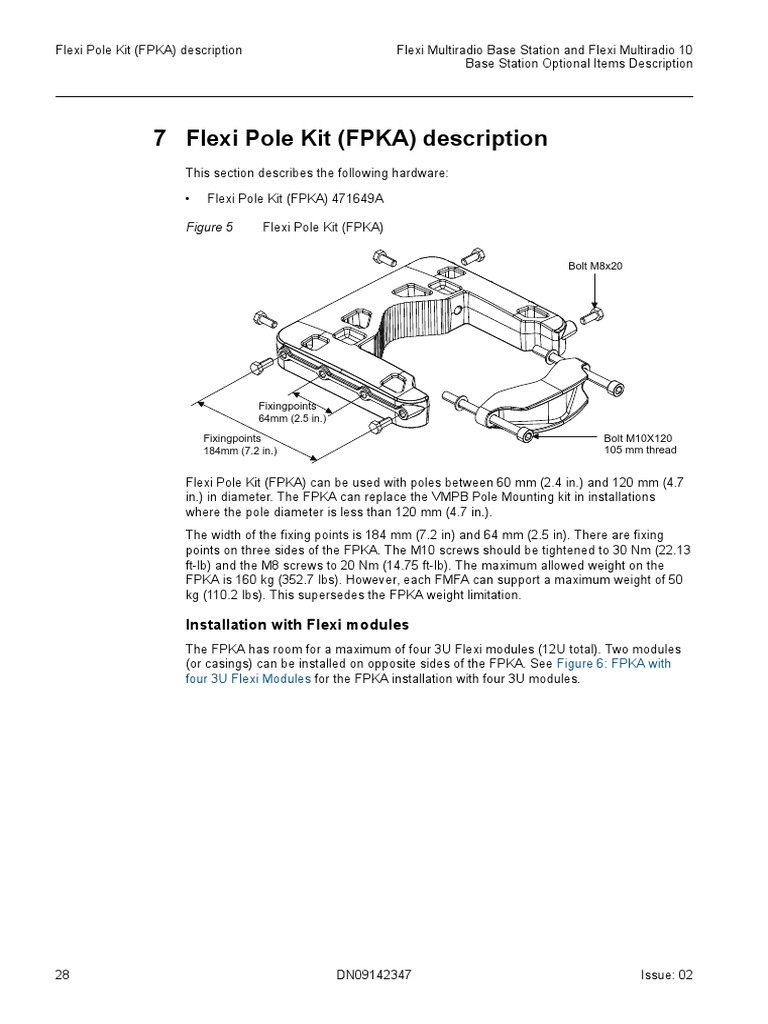 Flexi Pole Kit (FPKA) description

Flexi Multiradio Base Station and Flexi Multiradio 10 Base Station Optional Items Description

7 Flexi Pole Kit (FPKA) description

This section describes the following hardware:

• Flexi Pole Kit (FPKA) 471649A

Figure 5 Flexi Pole Kit (FPKA)

Bolt M8x20

Fixingpoints 64mm (2.5 in.)

Fixingpoints 184mm (7.2 in.)

Bolt M10X120 105 mm thread

Flexi Pole Kit (FPKA) can be used with poles between 60 mm (2.4 in.) and 120 mm (4.7 in.) in diameter. The FPKA can replace the VMPB Pole Mounting kit in installations where the pole diameter is less than 120 mm (4.7 in.).

The width of the fixing points is 184 mm (7.2 in) and 64 mm (2.5 in). There are fixing points on three sides of the FPKA. The M10 screws should be tightened to 30 Nm (22.13 ft-lb) and the M8 screws to 20 Nm (14.75 ft-lb). The maximum allowed weight on the FPKA is 160 kg (352.7 lbs). However, each FMFA can support a maximum weight of 50 kg (110.2 lbs). This supersedes the FPKA weight limitation.

Installation with Flexi modules

The FPKA has room for a maximum of four 3U Flexi modules (12U total). Two modules (or casings) can be installed on opposite sides of the FPKA. See Figure 6: FPKA with four 3U Flexi Modules for the FPKA installation with four 3U modules.

28

DN09142347

Issue: 02