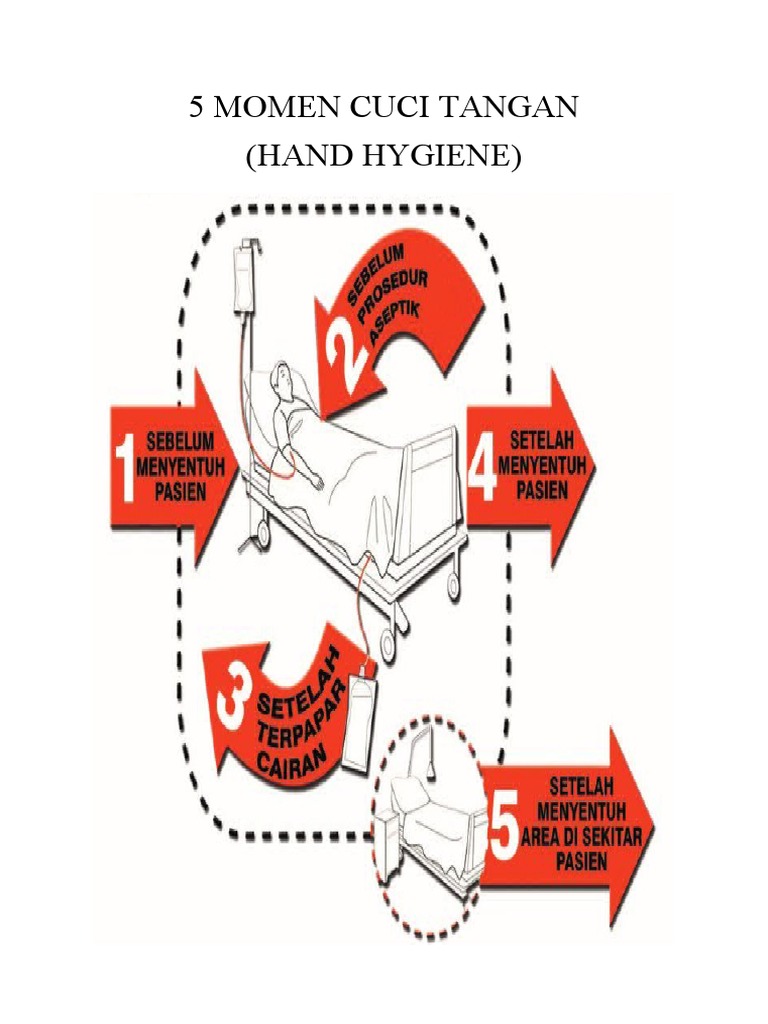 5 MOMEN CUCI TANGAN
(HAND HYGIENE)

1 SEBELUM MENYENTUH PASIEN

2 SEBELUM PROSEDUR ASEPTIK

3 SETELAH TERPAPAR CAIRAN

4 SETELAH MENYENTUH PASIEN

5 SETELAH MENYENTUH AREA DI SEKITAR PASIEN