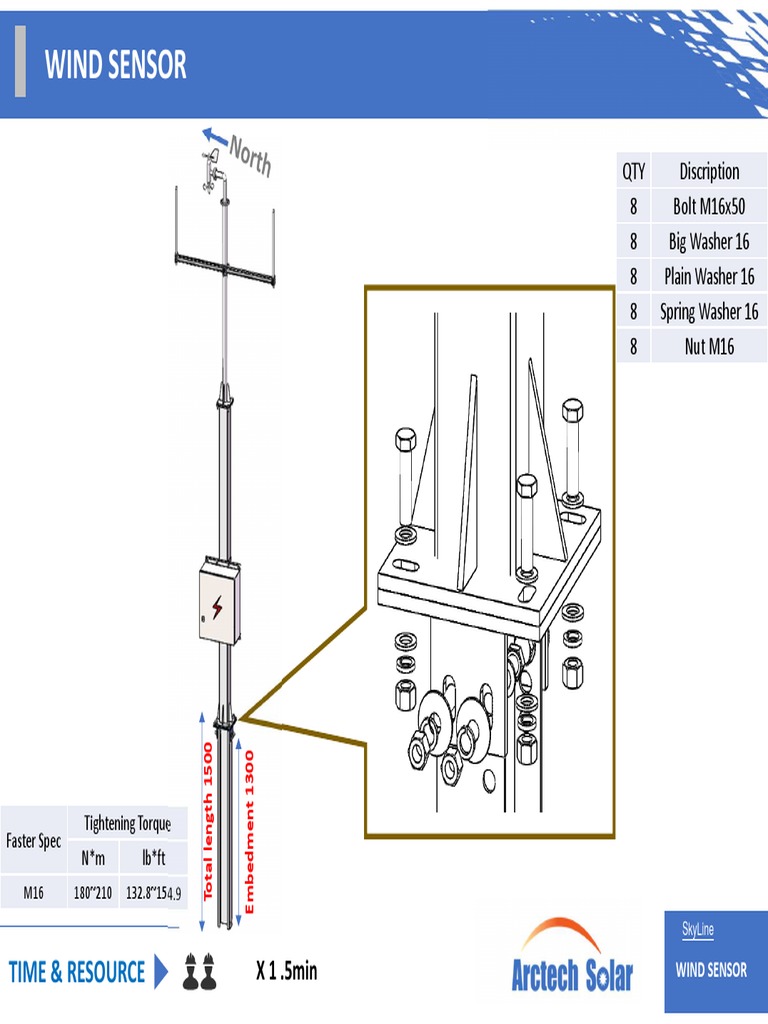 WIND SENSOR

North

| QTY | Discription |
|---|---|
| 8 | Bolt M16x50 |
| 8 | Big Washer 16 |
| 8 | Plain Washer 16 |
| 8 | Spring Washer 16 |
| 8 | Nut M16 |

Total length 1500

Embedment 1300

| Faster Spec | Tightening Torque | |
|---|---|---|
| | N*m | lb*ft |
| M16 | 180~210 | 132.8~154.9 |

TIME & RESOURCE

X 1 .5min

Arctech Solar

SkyLine

WIND SENSOR