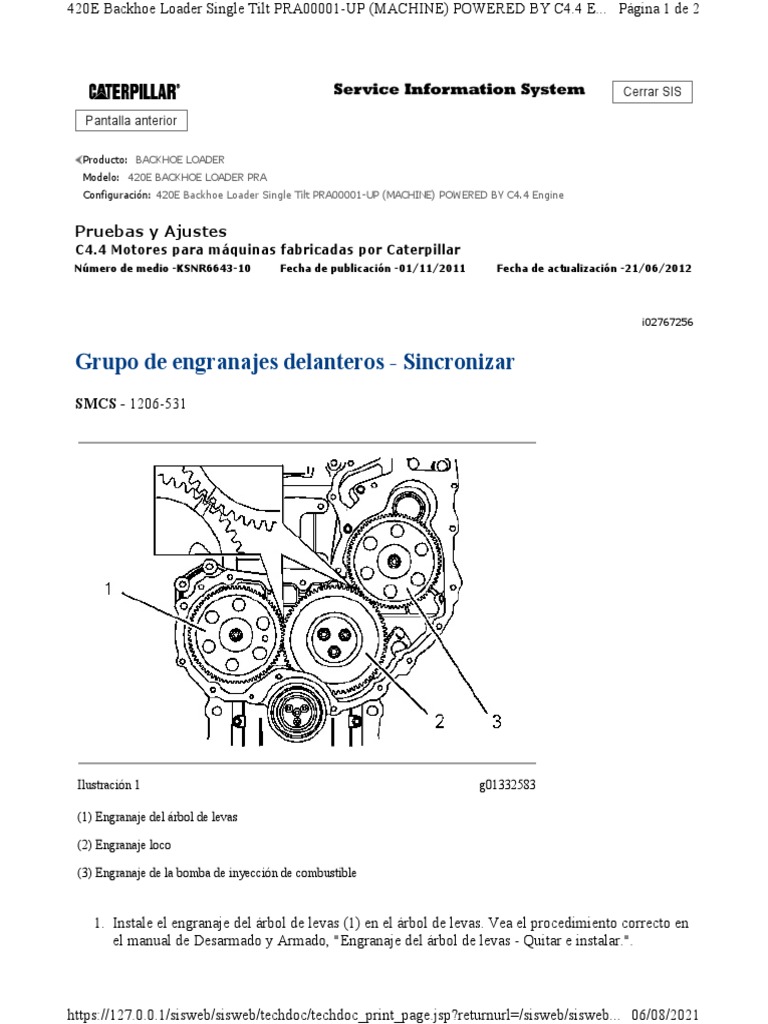 420E Backhoe Loader Single Tilt PRA00001-UP (MACHINE) POWERED BY C4.4 E... Página 1 de 2

CATERPILLAR®

Service Information System

Cerrar SIS

Pantalla anterior

Producto: BACKHOE LOADER
Modelo: 420E BACKHOE LOADER PRA
Configuración: 420E Backhoe Loader Single Tilt PRA00001-UP (MACHINE) POWERED BY C4.4 Engine

Pruebas y Ajustes
C4.4 Motores para máquinas fabricadas por Caterpillar
Número de medio -KSNR6643-10   Fecha de publicación -01/11/2011   Fecha de actualización -21/06/2012

i02767256

Grupo de engranajes delanteros - Sincronizar

SMCS - 1206-531

1
2
3

Ilustración 1   g01332583

(1) Engranaje del árbol de levas

(2) Engranaje loco

(3) Engranaje de la bomba de inyección de combustible

1. Instale el engranaje del árbol de levas (1) en el árbol de levas. Vea el procedimiento correcto en el manual de Desarmado y Armado, "Engranaje del árbol de levas - Quitar e instalar.".

https://127.0.0.1/sisweb/sisweb/techdoc/techdoc_print_page.jsp?returnurl=/sisweb/sisweb... 06/08/2021