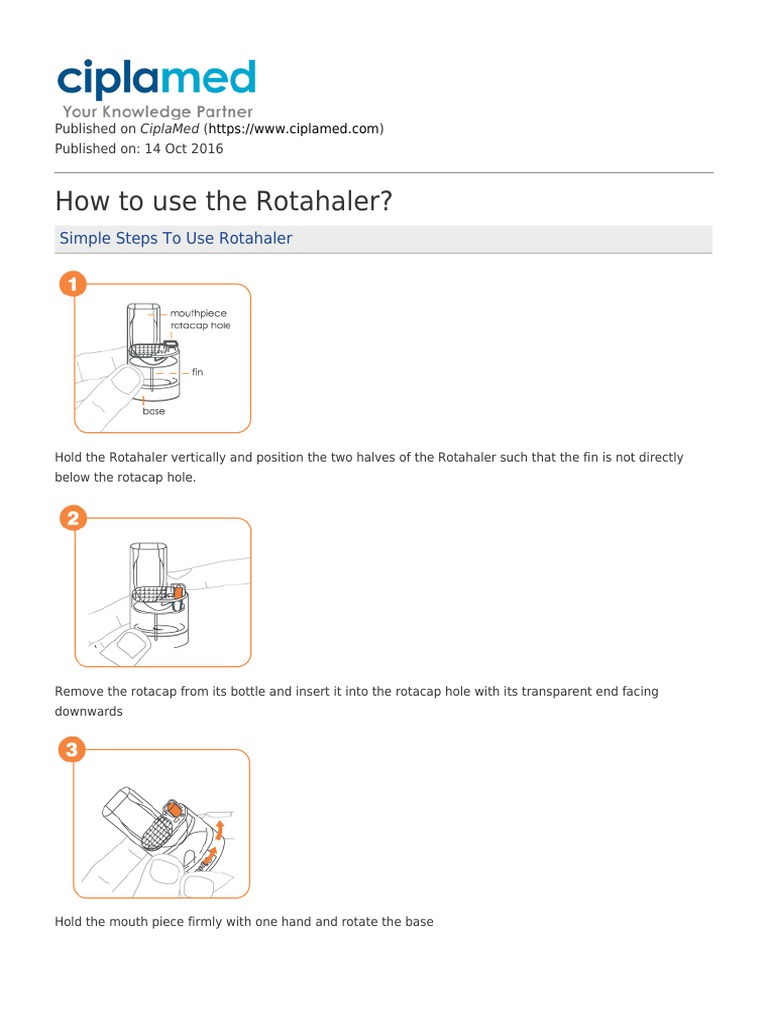 ciplamed
Your Knowledge Partner
Published on CiplaMed (https://www.ciplamed.com)
Published on: 14 Oct 2016

How to use the Rotahaler?

Simple Steps To Use Rotahaler

1

mouthpiece
rotacap hole
fin
base

Hold the Rotahaler vertically and position the two halves of the Rotahaler such that the fin is not directly below the rotacap hole.

2

Remove the rotacap from its bottle and insert it into the rotacap hole with its transparent end facing downwards

3

Hold the mouth piece firmly with one hand and rotate the base