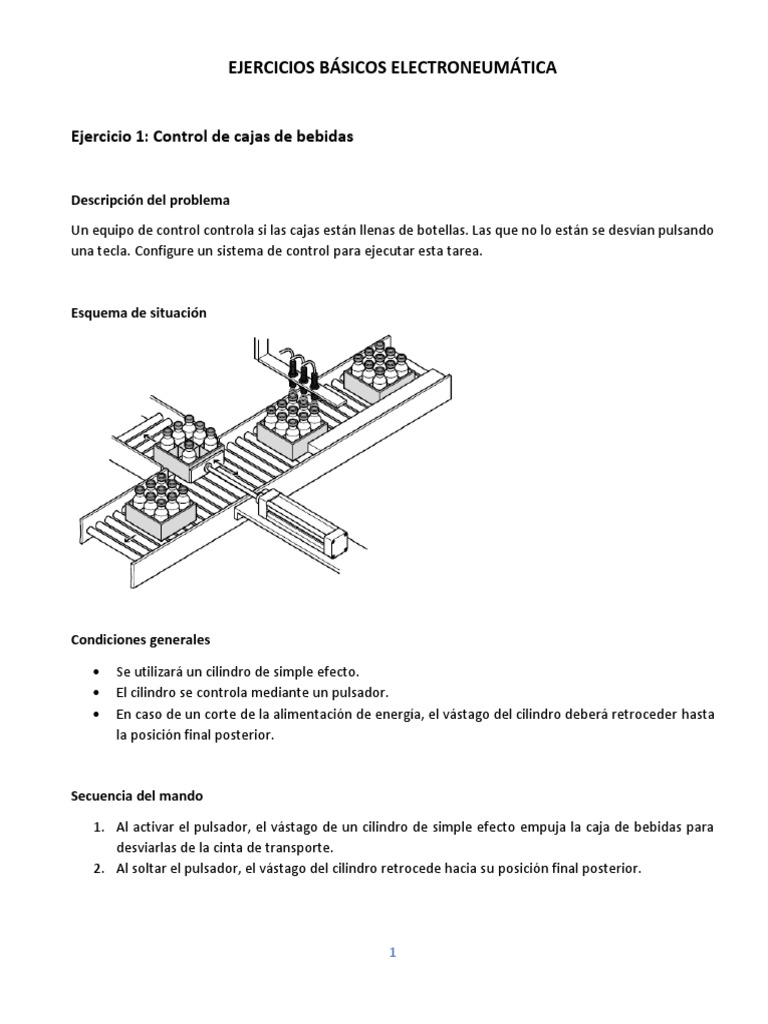 EJERCICIOS BÁSICOS ELECTRONEUMÁTICA

Ejercicio 1: Control de cajas de bebidas

Descripción del problema

Un equipo de control controla si las cajas están llenas de botellas. Las que no lo están se desvían pulsando una tecla. Configure un sistema de control para ejecutar esta tarea.

Esquema de situación

Condiciones generales

• Se utilizará un cilindro de simple efecto.
• El cilindro se controla mediante un pulsador.
• En caso de un corte de la alimentación de energía, el vástago del cilindro deberá retroceder hasta la posición final posterior.

Secuencia del mando

1. Al activar el pulsador, el vástago de un cilindro de simple efecto empuja la caja de bebidas para desviarlas de la cinta de transporte.
2. Al soltar el pulsador, el vástago del cilindro retrocede hacia su posición final posterior.

1