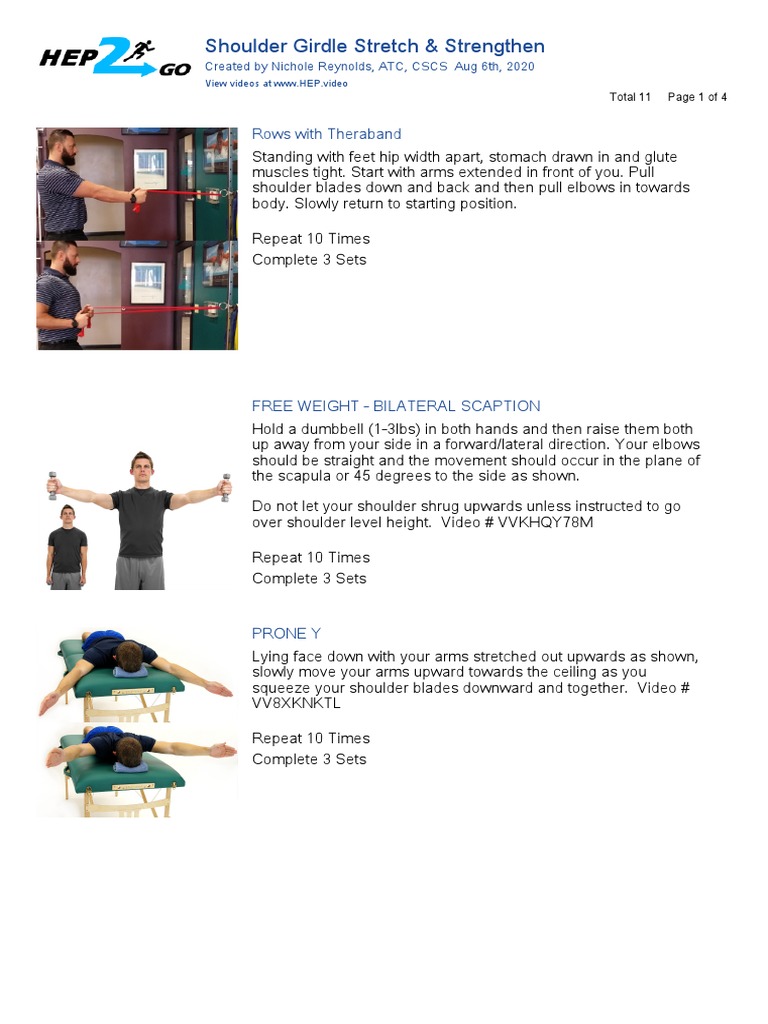 HEP2GO

Shoulder Girdle Stretch & Strengthen
Created by Nichole Reynolds, ATC, CSCS Aug 6th, 2020
View videos at www.HEP.video

Total 11 Page 1 of 4

Rows with Theraband

Standing with feet hip width apart, stomach drawn in and glute muscles tight. Start with arms extended in front of you. Pull shoulder blades down and back and then pull elbows in towards body. Slowly return to starting position.

Repeat 10 Times
Complete 3 Sets

FREE WEIGHT - BILATERAL SCAPTION

Hold a dumbbell (1-3lbs) in both hands and then raise them both up away from your side in a forward/lateral direction. Your elbows should be straight and the movement should occur in the plane of the scapula or 45 degrees to the side as shown.

Do not let your shoulder shrug upwards unless instructed to go over shoulder level height. Video # VVKHQY78M

Repeat 10 Times
Complete 3 Sets

PRONE Y

Lying face down with your arms stretched out upwards as shown, slowly move your arms upward towards the ceiling as you squeeze your shoulder blades downward and together. Video # VV8XKNKTL

Repeat 10 Times
Complete 3 Sets