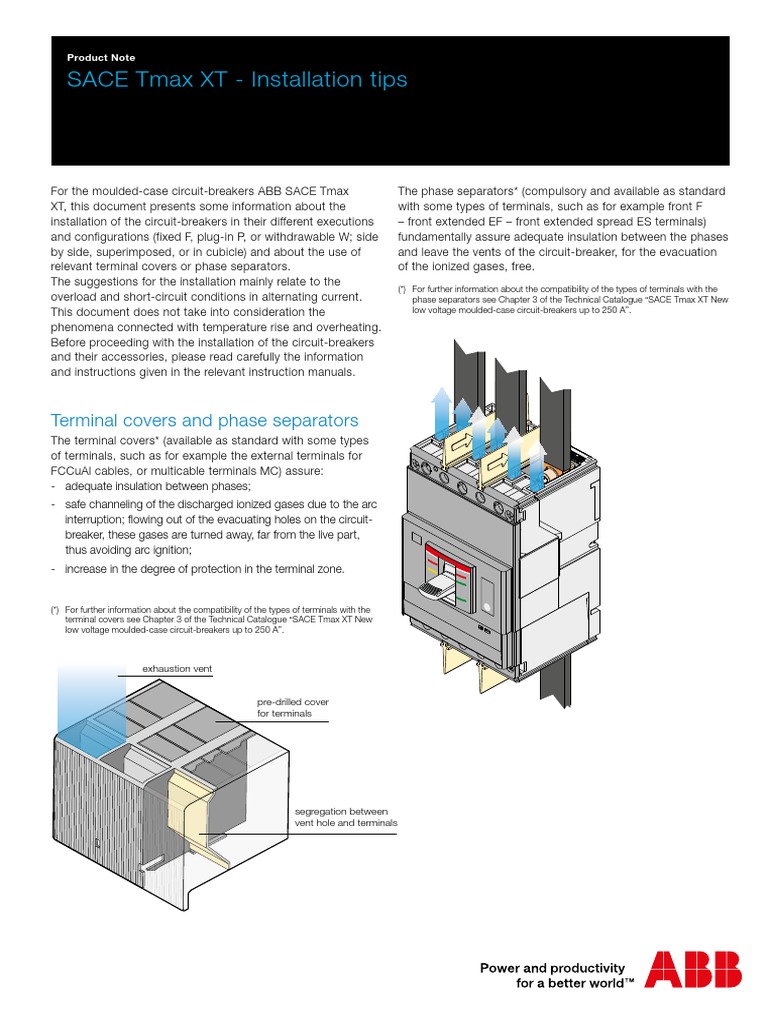 Product Note
SACE Tmax XT - Installation tips

For the moulded-case circuit-breakers ABB SACE Tmax XT, this document presents some information about the installation of the circuit-breakers in their different executions and configurations (fixed F, plug-in P, or withdrawable W; side by side, superimposed, or in cubicle) and about the use of relevant terminal covers or phase separators.
The suggestions for the installation mainly relate to the overload and short-circuit conditions in alternating current. This document does not take into consideration the phenomena connected with temperature rise and overheating. Before proceeding with the installation of the circuit-breakers and their accessories, please read carefully the information and instructions given in the relevant instruction manuals.

Terminal covers and phase separators
The terminal covers* (available as standard with some types of terminals, such as for example the external terminals for FCCuAl cables, or multicable terminals MC) assure:
- adequate insulation between phases;
- safe channeling of the discharged ionized gases due to the arc interruption; flowing out of the evacuating holes on the circuit-breaker, these gases are turned away, far from the live part, thus avoiding arc ignition;
- increase in the degree of protection in the terminal zone.

(*) For further information about the compatibility of the types of terminals with the terminal covers see Chapter 3 of the Technical Catalogue "SACE Tmax XT New low voltage moulded-case circuit-breakers up to 250 A".

exhaustion vent
pre-drilled cover for terminals
segregation between vent hole and terminals

The phase separators* (compulsory and available as standard with some types of terminals, such as for example front F – front extended EF – front extended spread ES terminals) fundamentally assure adequate insulation between the phases and leave the vents of the circuit-breaker, for the evacuation of the ionized gases, free.

(*) For further information about the compatibility of the types of terminals with the phase separators see Chapter 3 of the Technical Catalogue "SACE Tmax XT New low voltage moulded-case circuit-breakers up to 250 A".

Power and productivity for a better world™
ABB