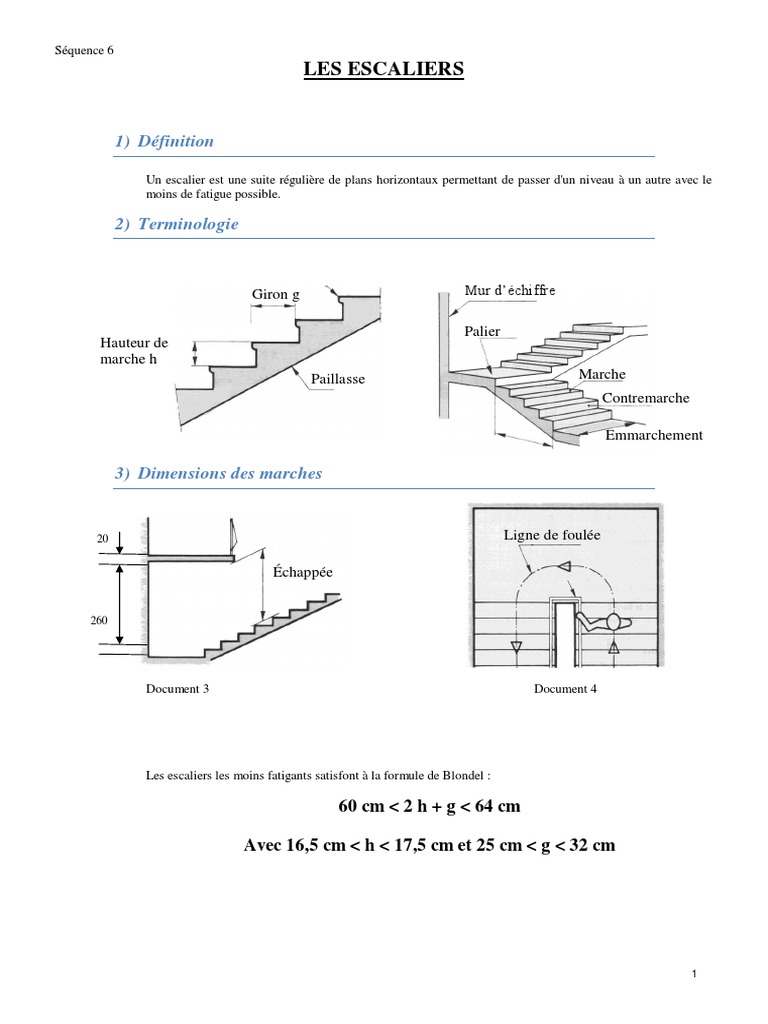 Séquence 6

LES ESCALIERS

1) Définition

Un escalier est une suite régulière de plans horizontaux permettant de passer d'un niveau à un autre avec le moins de fatigue possible.

2) Terminologie

Giron g

Hauteur de marche h

Paillasse

Mur d'échiffre

Palier

Marche

Contremarche

Emmarchement

3) Dimensions des marches

20

260

Échappée

Ligne de foulée

Document 3

Document 4

Les escaliers les moins fatigants satisfont à la formule de Blondel :

60 cm < 2 h + g < 64 cm

Avec 16,5 cm < h < 17,5 cm et 25 cm < g < 32 cm

1