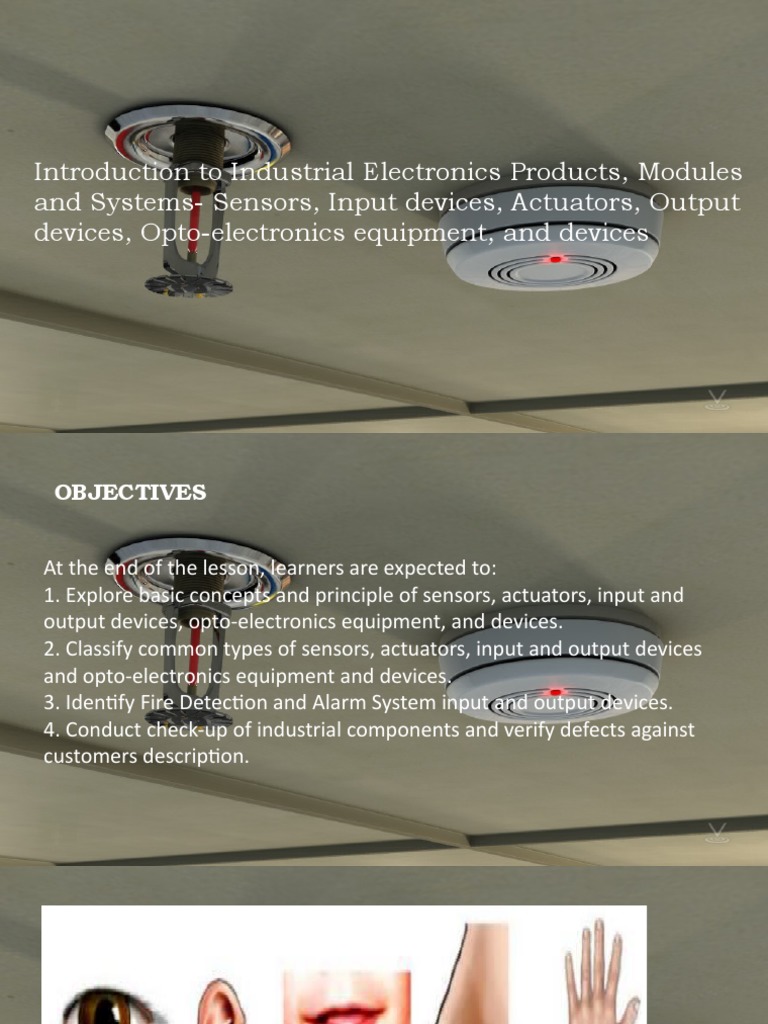 Introduction to Industrial Electronics Products, Modules and Systems- Sensors, Input devices, Actuators, Output devices, Opto-electronics equipment, and devices

OBJECTIVES

At the end of the lesson, learners are expected to:
1. Explore basic concepts and principle of sensors, actuators, input and output devices, opto-electronics equipment, and devices.
2. Classify common types of sensors, actuators, input and output devices and opto-electronics equipment and devices.
3. Identify Fire Detection and Alarm System input and output devices.
4. Conduct check-up of industrial components and verify defects against customers description.